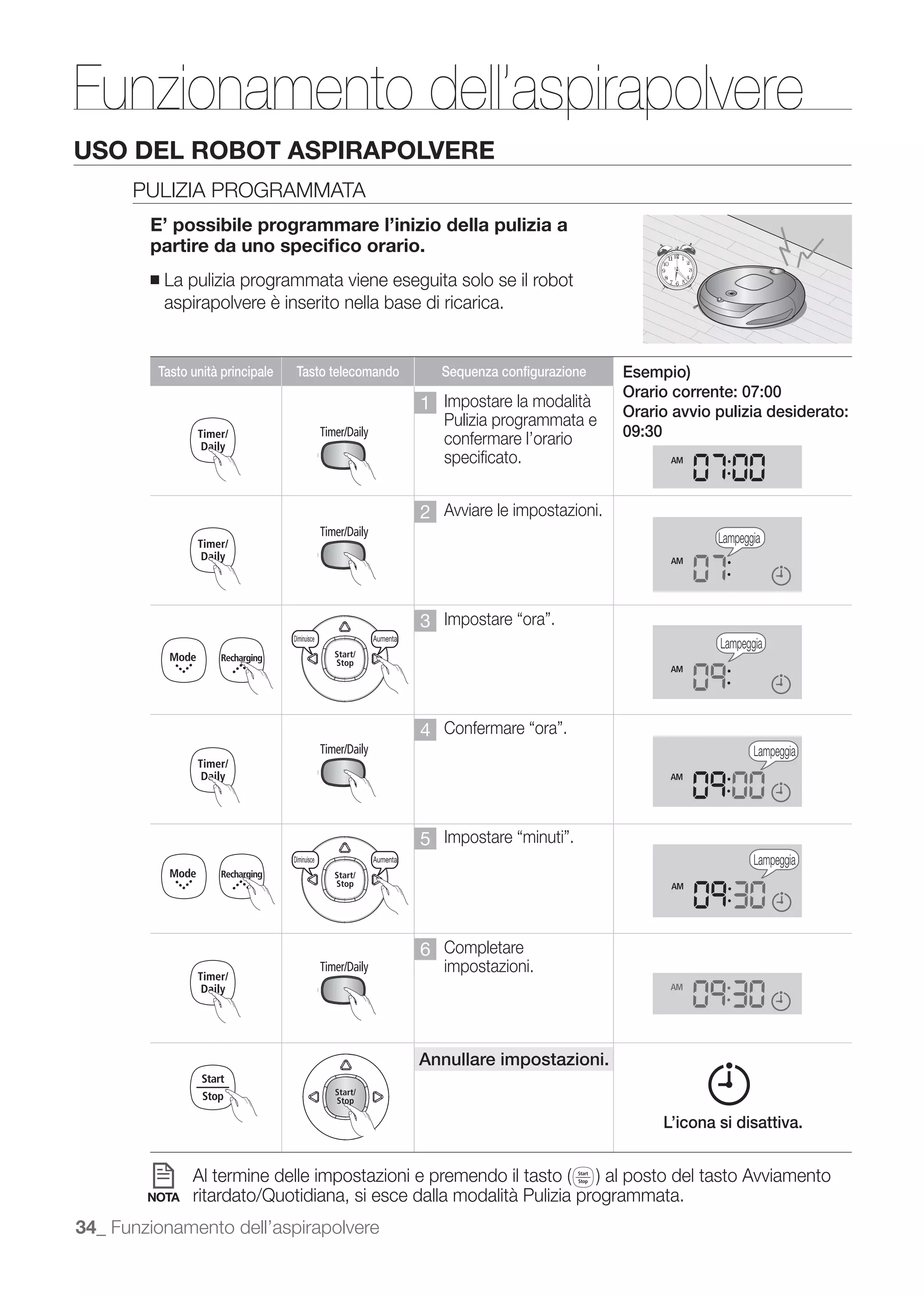 Funzionamento dell'aspirapolvere

USO DEL ROBOT ASPIRAPOLVERE

PULIZIA PROGRAMMATA

E' possibile programmare l'inizio della pulizia a partire da uno specifico orario.

■ La pulizia programmata viene eseguita solo se il robot aspirapolvere è inserito nella base di ricarica.

| Tasto unità principale | Tasto telecomando | Sequenza configurazione | Esempio) Orario corrente: 07:00 Orario avvio pulizia desiderato: 09:30 |
|---|---|---|---|
| Timer/ Daily | Timer/Daily | 1 Impostare la modalità Pulizia programmata e confermare l'orario specificato. | AM 07:00 |
| Timer/ Daily | Timer/Daily | 2 Avviare le impostazioni. | Lampeggia AM 07: |
| Mode Recharging | Diminuisce Aumenta Start/ Stop | 3 Impostare "ora". | Lampeggia AM 09: |
| Timer/ Daily | Timer/Daily | 4 Confermare "ora". | Lampeggia AM 09:00 |
| Mode Recharging | Diminuisce Aumenta Start/ Stop | 5 Impostare "minuti". | Lampeggia AM 09:30 |
| Timer/ Daily | Timer/Daily | 6 Completare impostazioni. | AM 09:30 |
| Start Stop | Start/ Stop | Annullare impostazioni. | L'icona si disattiva. |

NOTA Al termine delle impostazioni e premendo il tasto (Start Stop) al posto del tasto Avviamento ritardato/Quotidiana, si esce dalla modalità Pulizia programmata.

34_ Funzionamento dell'aspirapolvere