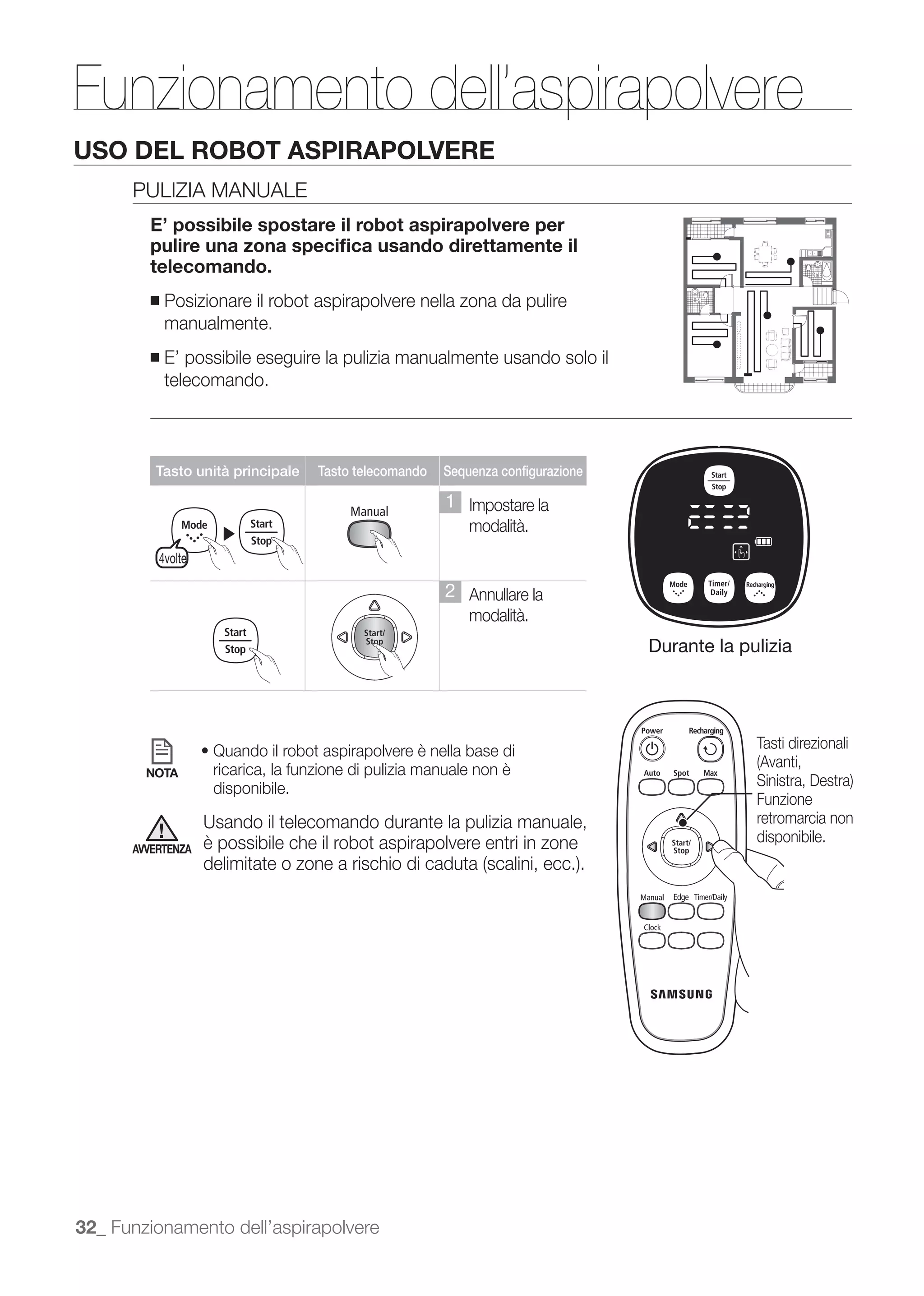 Funzionamento dell'aspirapolvere

USO DEL ROBOT ASPIRAPOLVERE

PULIZIA MANUALE

E' possibile spostare il robot aspirapolvere per pulire una zona specifica usando direttamente il telecomando.

■ Posizionare il robot aspirapolvere nella zona da pulire manualmente.

■ E' possibile eseguire la pulizia manualmente usando solo il telecomando.

| Tasto unità principale | Tasto telecomando | Sequenza configurazione |
|---|---|---|
| Mode 4volte ▶ Start Stop | Manual | 1 Impostare la modalità. |
| Start Stop | Start/ Stop | 2 Annullare la modalità. |

Start Stop

Mode Timer/ Daily Recharging

Durante la pulizia

NOTA

• Quando il robot aspirapolvere è nella base di ricarica, la funzione di pulizia manuale non è disponibile.

AVVERTENZA

Usando il telecomando durante la pulizia manuale, è possibile che il robot aspirapolvere entri in zone delimitate o zone a rischio di caduta (scalini, ecc.).

Power Recharging
Auto Spot Max
Start/ Stop
Manual Edge Timer/Daily
Clock
SAMSUNG

Tasti direzionali (Avanti, Sinistra, Destra) Funzione retromarcia non disponibile.

32_ Funzionamento dell'aspirapolvere