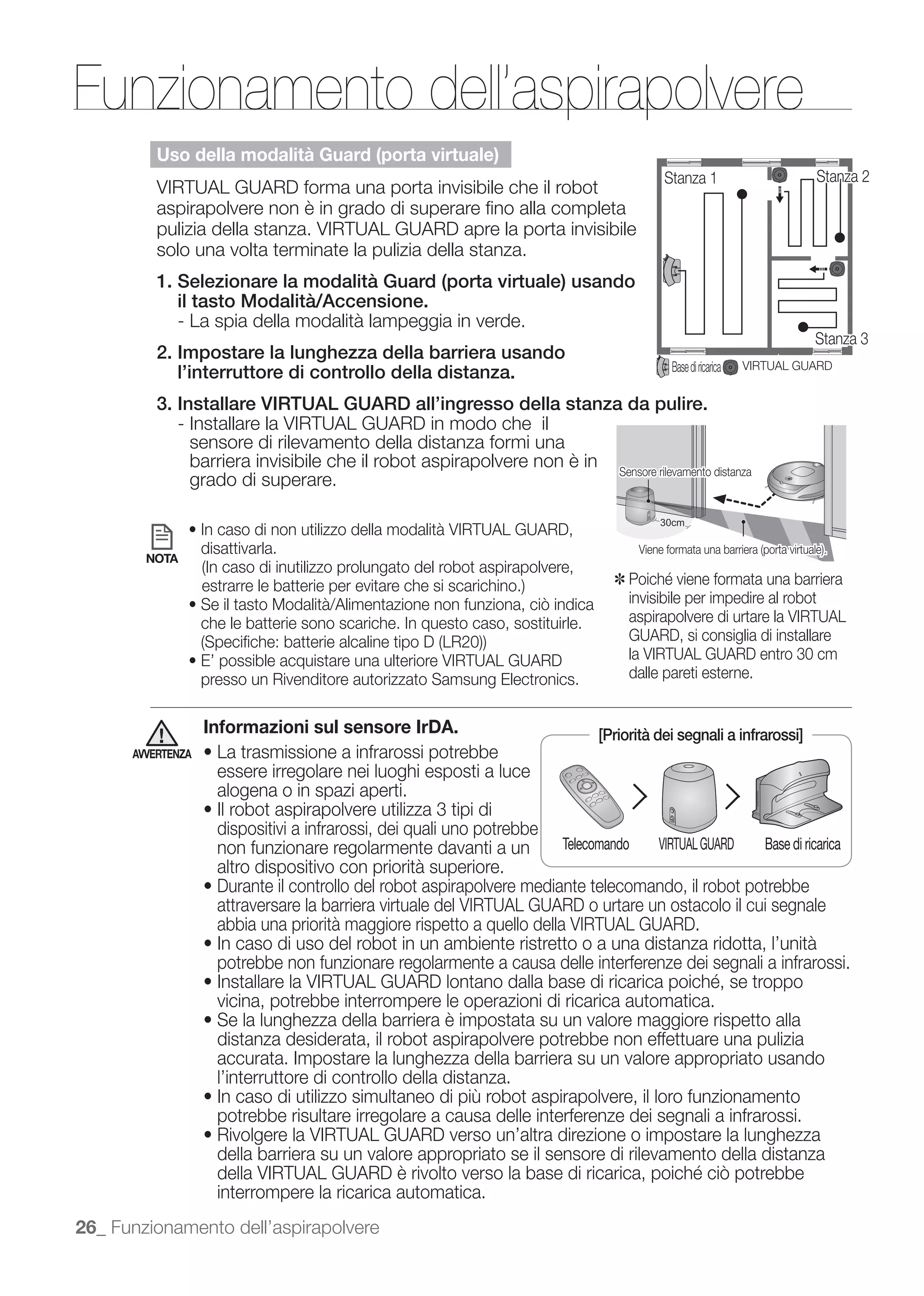 Funzionamento dell'aspirapolvere

Uso della modalità Guard (porta virtuale)

VIRTUAL GUARD forma una porta invisibile che il robot aspirapolvere non è in grado di superare fino alla completa pulizia della stanza. VIRTUAL GUARD apre la porta invisibile solo una volta terminate la pulizia della stanza.

Stanza 1
Stanza 2
Stanza 3
Base di ricarica
VIRTUAL GUARD

1. Selezionare la modalità Guard (porta virtuale) usando il tasto Modalità/Accensione.
- La spia della modalità lampeggia in verde.

2. Impostare la lunghezza della barriera usando l'interruttore di controllo della distanza.

3. Installare VIRTUAL GUARD all'ingresso della stanza da pulire.
- Installare la VIRTUAL GUARD in modo che il sensore di rilevamento della distanza formi una barriera invisibile che il robot aspirapolvere non è in grado di superare.

Sensore rilevamento distanza
30cm
Viene formata una barriera (porta virtuale).

NOTA
• In caso di non utilizzo della modalità VIRTUAL GUARD, disattivarla.
(In caso di inutilizzo prolungato del robot aspirapolvere, estrarre le batterie per evitare che si scarichino.)
• Se il tasto Modalità/Alimentazione non funziona, ciò indica che le batterie sono scariche. In questo caso, sostituirle. (Specifiche: batterie alcaline tipo D (LR20))
• E' possible acquistare una ulteriore VIRTUAL GUARD presso un Rivenditore autorizzato Samsung Electronics.

✻ Poiché viene formata una barriera invisibile per impedire al robot aspirapolvere di urtare la VIRTUAL GUARD, si consiglia di installare la VIRTUAL GUARD entro 30 cm dalle pareti esterne.

AVVERTENZA
Informazioni sul sensore IrDA.
• La trasmissione a infrarossi potrebbe essere irregolare nei luoghi esposti a luce alogena o in spazi aperti.
• Il robot aspirapolvere utilizza 3 tipi di dispositivi a infrarossi, dei quali uno potrebbe non funzionare regolarmente davanti a un altro dispositivo con priorità superiore.

[Priorità dei segnali a infrarossi]
Telecomando > VIRTUAL GUARD > Base di ricarica

• Durante il controllo del robot aspirapolvere mediante telecomando, il robot potrebbe attraversare la barriera virtuale del VIRTUAL GUARD o urtare un ostacolo il cui segnale abbia una priorità maggiore rispetto a quello della VIRTUAL GUARD.
• In caso di uso del robot in un ambiente ristretto o a una distanza ridotta, l'unità potrebbe non funzionare regolarmente a causa delle interferenze dei segnali a infrarossi.
• Installare la VIRTUAL GUARD lontano dalla base di ricarica poiché, se troppo vicina, potrebbe interrompere le operazioni di ricarica automatica.
• Se la lunghezza della barriera è impostata su un valore maggiore rispetto alla distanza desiderata, il robot aspirapolvere potrebbe non effettuare una pulizia accurata. Impostare la lunghezza della barriera su un valore appropriato usando l'interruttore di controllo della distanza.
• In caso di utilizzo simultaneo di più robot aspirapolvere, il loro funzionamento potrebbe risultare irregolare a causa delle interferenze dei segnali a infrarossi.
• Rivolgere la VIRTUAL GUARD verso un'altra direzione o impostare la lunghezza della barriera su un valore appropriato se il sensore di rilevamento della distanza della VIRTUAL GUARD è rivolto verso la base di ricarica, poiché ciò potrebbe interrompere la ricarica automatica.

26_ Funzionamento dell'aspirapolvere