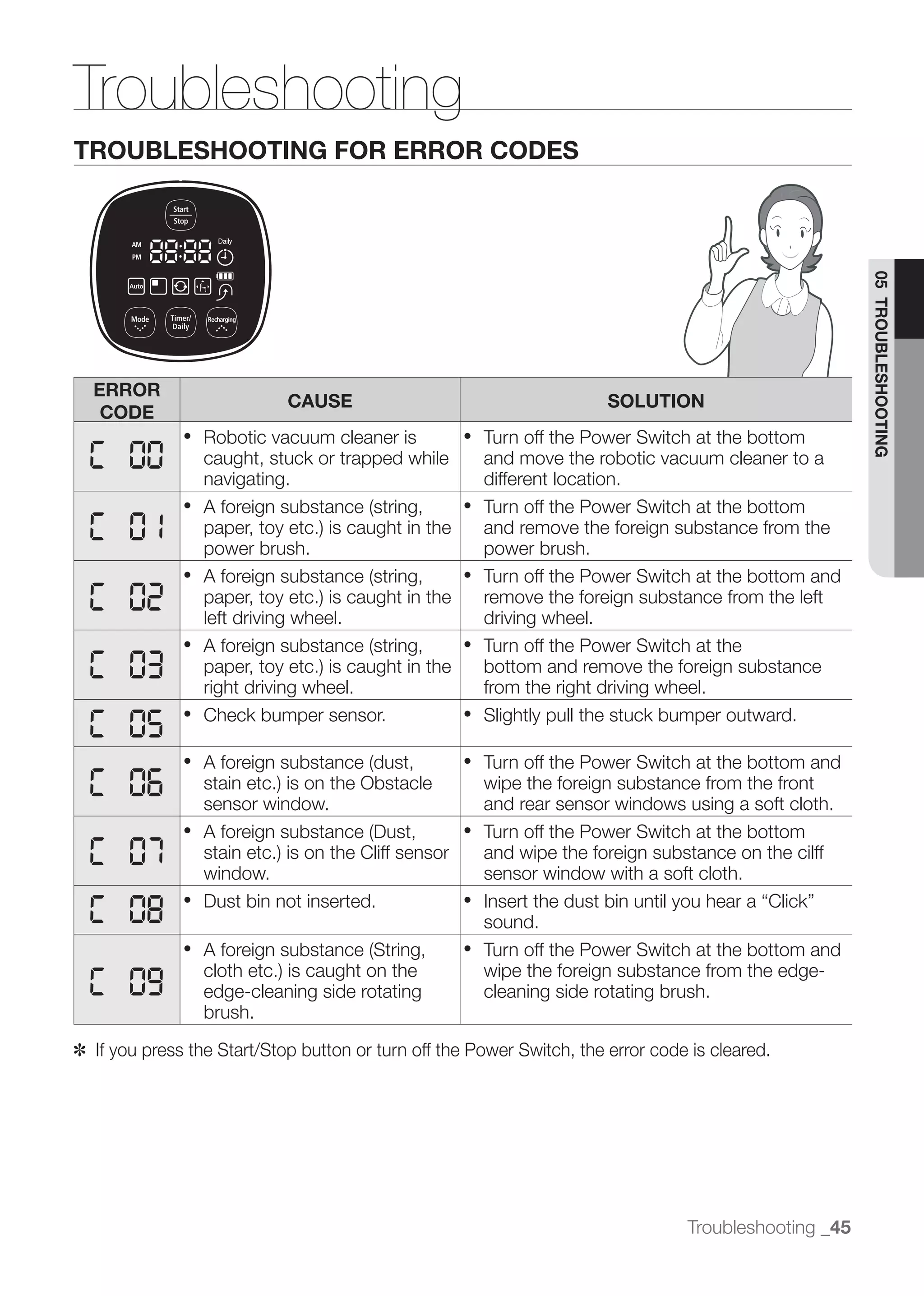 Troubleshooting

TROUBLESHOOTING FOR ERROR CODES

Start
Stop
AM
PM
88:88
Daily
Auto
Mode
Timer/ Daily
Recharging

05 TROUBLESHOOTING

| ERROR CODE | CAUSE | SOLUTION |
|---|---|---|
| C 00 | • Robotic vacuum cleaner is caught, stuck or trapped while navigating. | • Turn off the Power Switch at the bottom and move the robotic vacuum cleaner to a different location. |
| C 01 | • A foreign substance (string, paper, toy etc.) is caught in the power brush. | • Turn off the Power Switch at the bottom and remove the foreign substance from the power brush. |
| C 02 | • A foreign substance (string, paper, toy etc.) is caught in the left driving wheel. | • Turn off the Power Switch at the bottom and remove the foreign substance from the left driving wheel. |
| C 03 | • A foreign substance (string, paper, toy etc.) is caught in the right driving wheel. | • Turn off the Power Switch at the bottom and remove the foreign substance from the right driving wheel. |
| C 05 | • Check bumper sensor. | • Slightly pull the stuck bumper outward. |
| C 06 | • A foreign substance (dust, stain etc.) is on the Obstacle sensor window. | • Turn off the Power Switch at the bottom and wipe the foreign substance from the front and rear sensor windows using a soft cloth. |
| C 07 | • A foreign substance (Dust, stain etc.) is on the Cliff sensor window. | • Turn off the Power Switch at the bottom and wipe the foreign substance on the cilff sensor window with a soft cloth. |
| C 08 | • Dust bin not inserted. | • Insert the dust bin until you hear a “Click” sound. |
| C 09 | • A foreign substance (String, cloth etc.) is caught on the edge-cleaning side rotating brush. | • Turn off the Power Switch at the bottom and wipe the foreign substance from the edge-cleaning side rotating brush. |

✻ If you press the Start/Stop button or turn off the Power Switch, the error code is cleared.

Troubleshooting _45