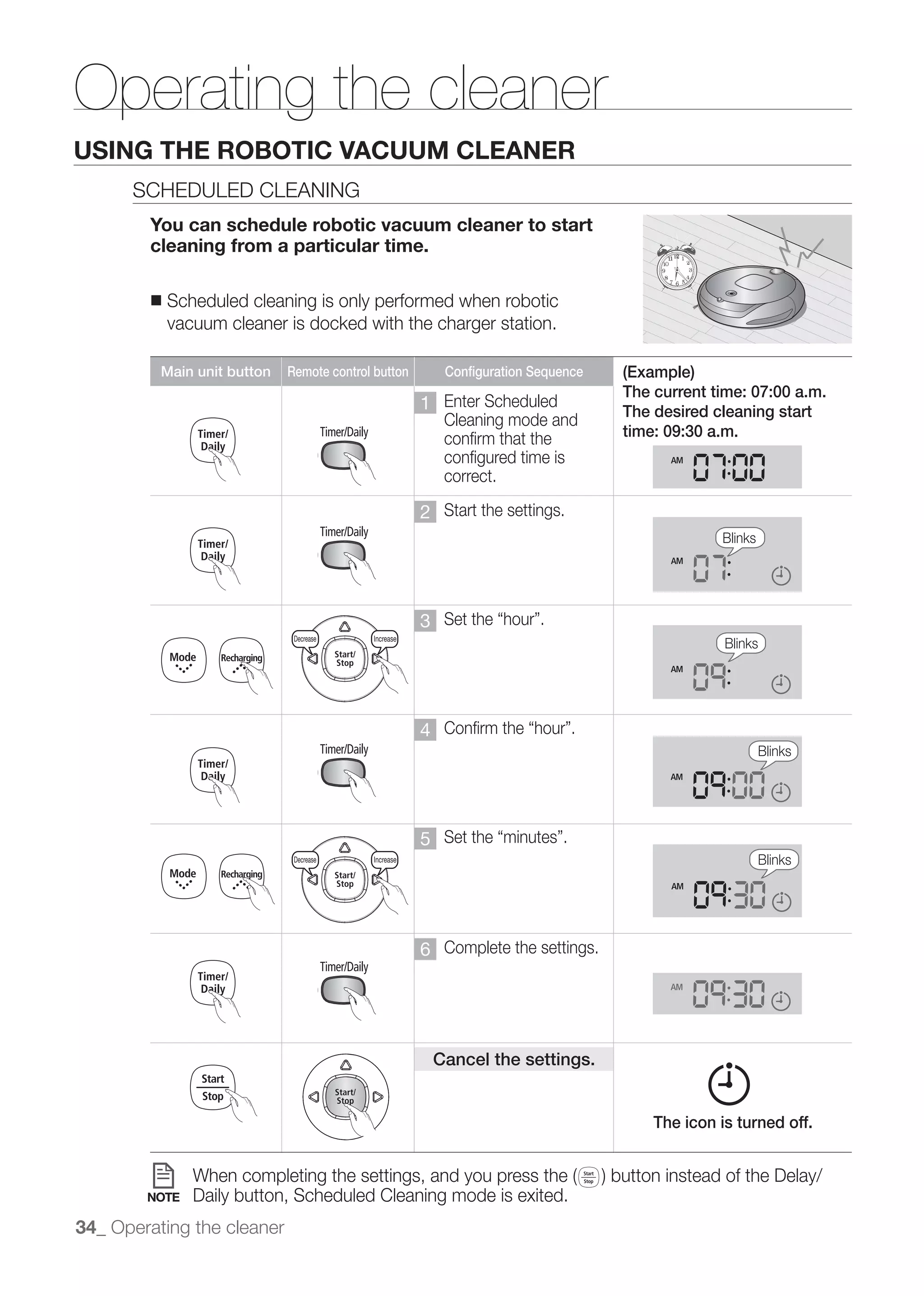 Operating the cleaner

USING THE ROBOTIC VACUUM CLEANER

SCHEDULED CLEANING

You can schedule robotic vacuum cleaner to start cleaning from a particular time.

■ Scheduled cleaning is only performed when robotic vacuum cleaner is docked with the charger station.

| Main unit button | Remote control button | Configuration Sequence | (Example) The current time: 07:00 a.m. The desired cleaning start time: 09:30 a.m. |
|---|---|---|---|
| Timer/ Daily | Timer/Daily | 1 Enter Scheduled Cleaning mode and confirm that the configured time is correct. | AM 07:00 |
| Timer/ Daily | Timer/Daily | 2 Start the settings. | Blinks AM 07: |
| Mode Recharging | Decrease Increase Start/ Stop | 3 Set the “hour”. | Blinks AM 09: |
| Timer/ Daily | Timer/Daily | 4 Confirm the “hour”. | Blinks AM 09:00 |
| Mode Recharging | Decrease Increase Start/ Stop | 5 Set the “minutes”. | Blinks AM 09:30 |
| Timer/ Daily | Timer/Daily | 6 Complete the settings. | AM 09:30 |
| Start Stop | Start/ Stop | Cancel the settings. | The icon is turned off. |

NOTE When completing the settings, and you press the (Start Stop) button instead of the Delay/ Daily button, Scheduled Cleaning mode is exited.

34_ Operating the cleaner