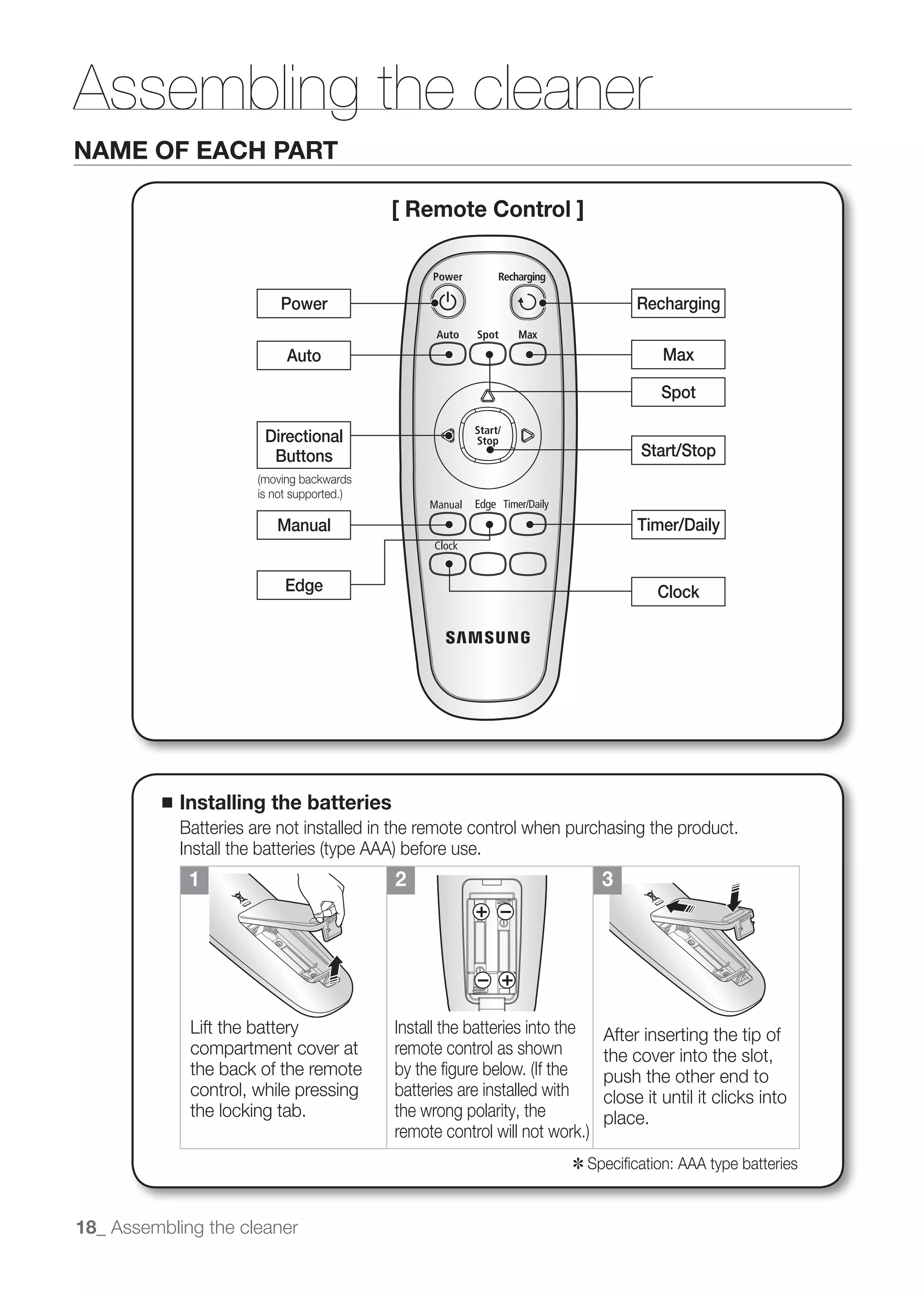 Assembling the cleaner

NAME OF EACH PART

[ Remote Control ]

Power

Auto

Directional Buttons

(moving backwards is not supported.)

Manual

Edge

Power

Recharging

Auto

Spot

Max

Start/ Stop

Manual

Edge

Timer/Daily

Clock

SAMSUNG

Recharging

Max

Spot

Start/Stop

Timer/Daily

Clock

■ Installing the batteries

Batteries are not installed in the remote control when purchasing the product. Install the batteries (type AAA) before use.

| 1 | 2 | 3 |
|---|---|---|
| Lift the battery compartment cover at the back of the remote control, while pressing the locking tab. | Install the batteries into the remote control as shown by the figure below. (If the batteries are installed with the wrong polarity, the remote control will not work.) | After inserting the tip of the cover into the slot, push the other end to close it until it clicks into place. |

✻ Specification: AAA type batteries

18_ Assembling the cleaner