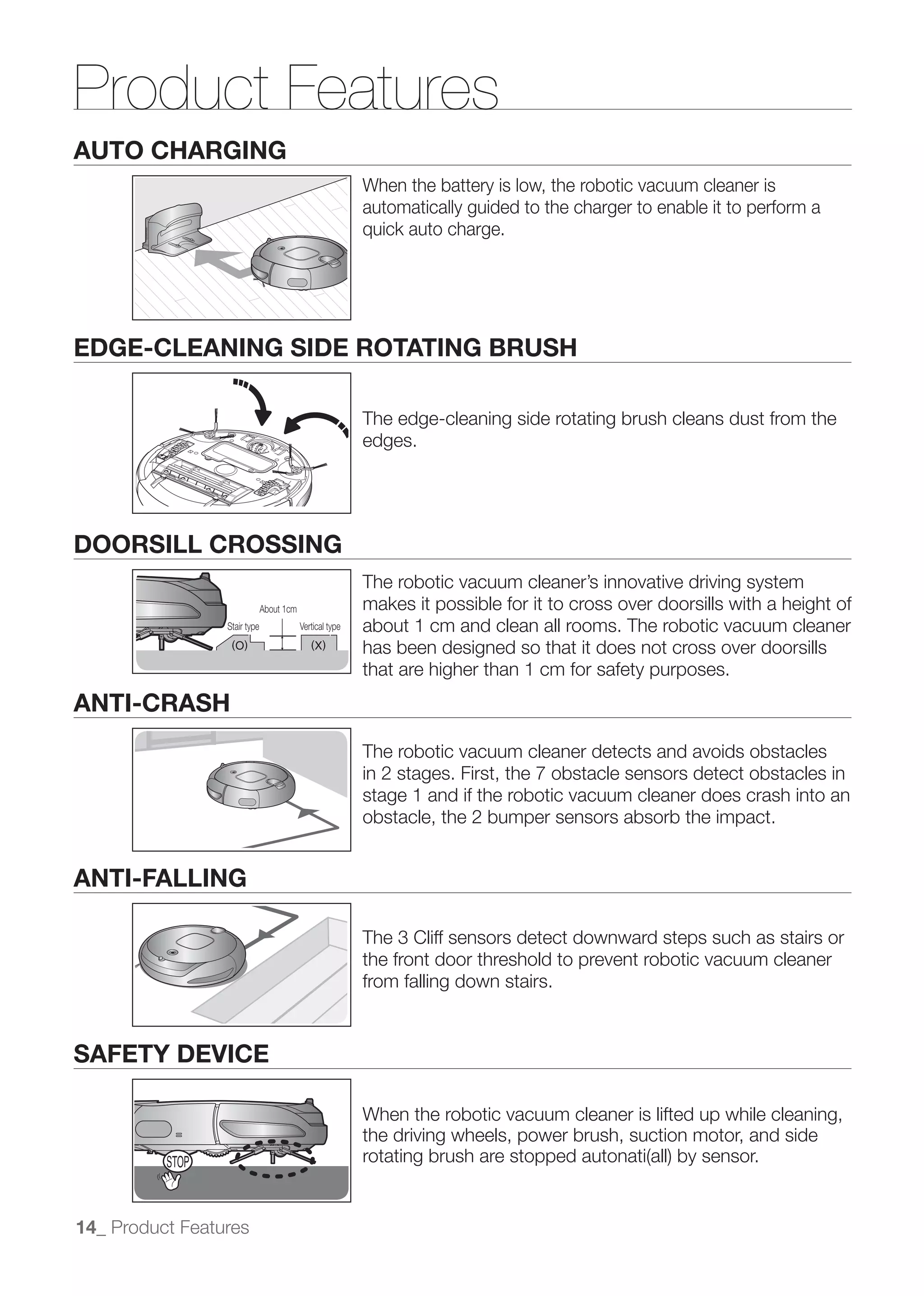 Product Features

AUTO CHARGING

When the battery is low, the robotic vacuum cleaner is automatically guided to the charger to enable it to perform a quick auto charge.

EDGE-CLEANING SIDE ROTATING BRUSH

The edge-cleaning side rotating brush cleans dust from the edges.

DOORSILL CROSSING

About 1cm
Stair type
Vertical type
(O)
(X)

The robotic vacuum cleaner's innovative driving system makes it possible for it to cross over doorsills with a height of about 1 cm and clean all rooms. The robotic vacuum cleaner has been designed so that it does not cross over doorsills that are higher than 1 cm for safety purposes.

ANTI-CRASH

The robotic vacuum cleaner detects and avoids obstacles in 2 stages. First, the 7 obstacle sensors detect obstacles in stage 1 and if the robotic vacuum cleaner does crash into an obstacle, the 2 bumper sensors absorb the impact.

ANTI-FALLING

The 3 Cliff sensors detect downward steps such as stairs or the front door threshold to prevent robotic vacuum cleaner from falling down stairs.

SAFETY DEVICE

STOP

When the robotic vacuum cleaner is lifted up while cleaning, the driving wheels, power brush, suction motor, and side rotating brush are stopped autonati(all) by sensor.

14_ Product Features