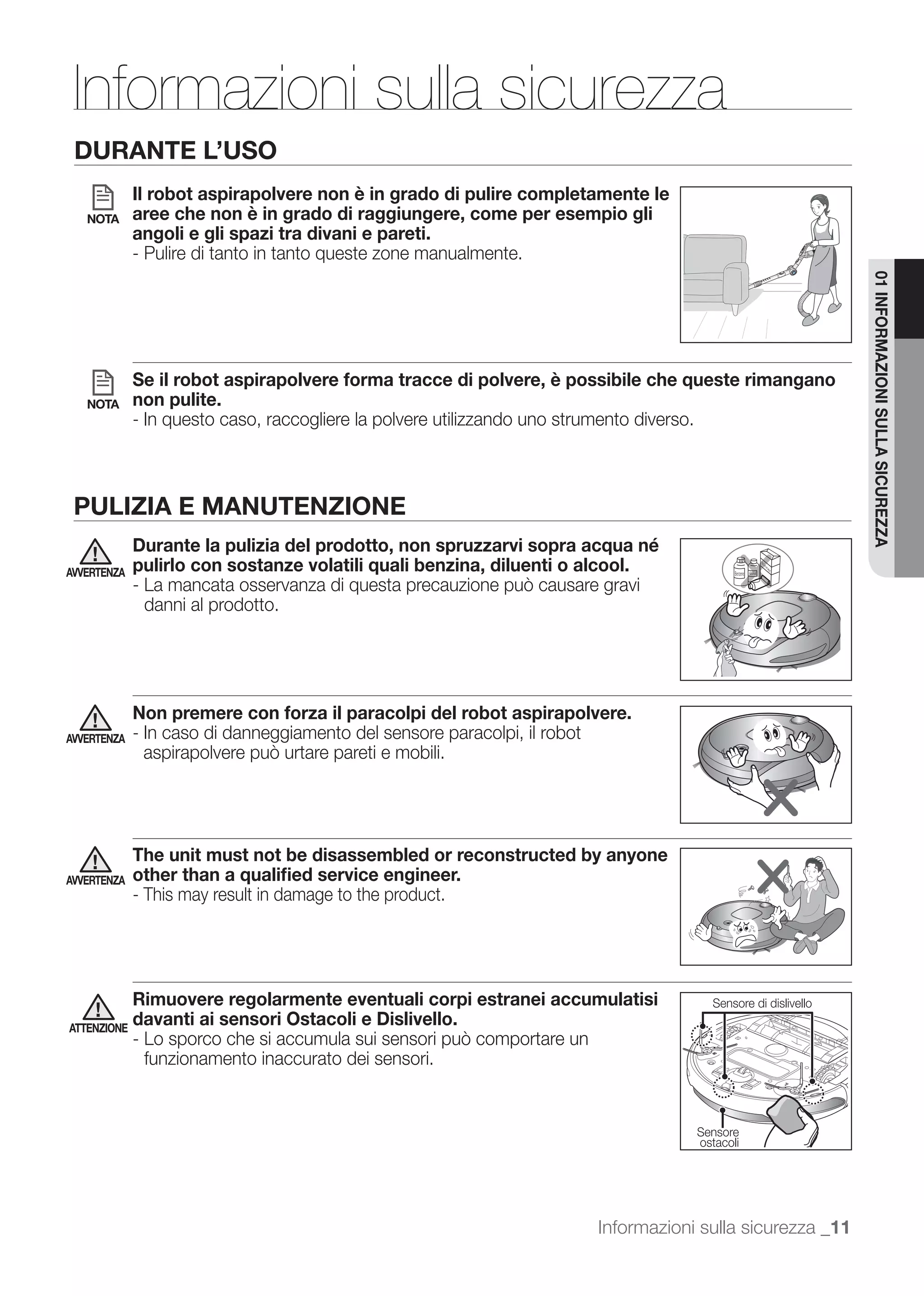 Informazioni sulla sicurezza

DURANTE L'USO

NOTA Il robot aspirapolvere non è in grado di pulire completamente le aree che non è in grado di raggiungere, come per esempio gli angoli e gli spazi tra divani e pareti.
- Pulire di tanto in tanto queste zone manualmente.

NOTA Se il robot aspirapolvere forma tracce di polvere, è possibile che queste rimangano non pulite.
- In questo caso, raccogliere la polvere utilizzando uno strumento diverso.

PULIZIA E MANUTENZIONE

AVVERTENZA Durante la pulizia del prodotto, non spruzzarvi sopra acqua né pulirlo con sostanze volatili quali benzina, diluenti o alcool.
- La mancata osservanza di questa precauzione può causare gravi danni al prodotto.

AVVERTENZA Non premere con forza il paracolpi del robot aspirapolvere.
- In caso di danneggiamento del sensore paracolpi, il robot aspirapolvere può urtare pareti e mobili.

AVVERTENZA The unit must not be disassembled or reconstructed by anyone other than a qualified service engineer.
- This may result in damage to the product.

ATTENZIONE Rimuovere regolarmente eventuali corpi estranei accumulatisi davanti ai sensori Ostacoli e Dislivello.
- Lo sporco che si accumula sui sensori può comportare un funzionamento inaccurato dei sensori.

Sensore di dislivello
Sensore ostacoli

01 INFORMAZIONI SULLA SICUREZZA

Informazioni sulla sicurezza _11