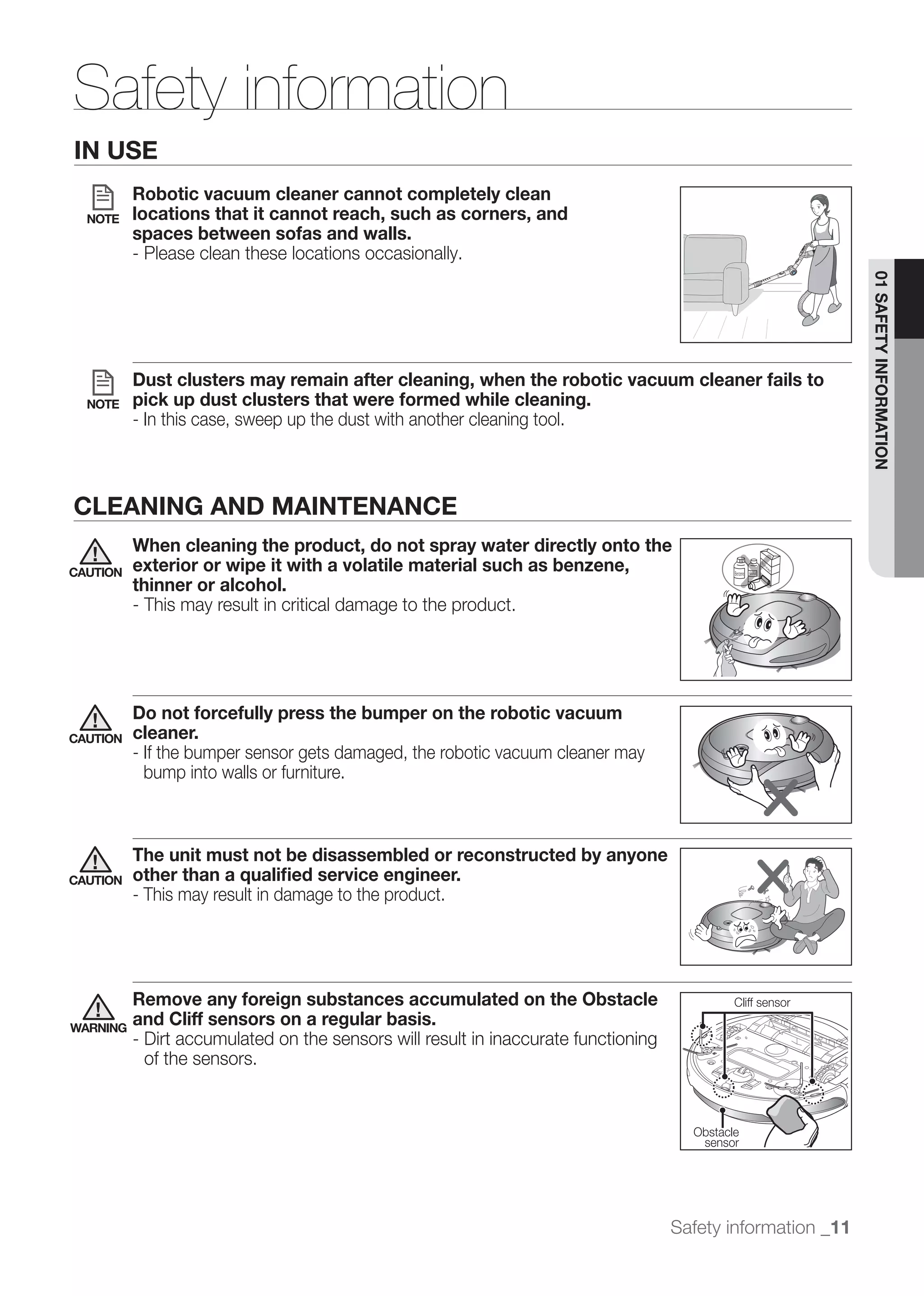 Safety information

IN USE

NOTE
Robotic vacuum cleaner cannot completely clean locations that it cannot reach, such as corners, and spaces between sofas and walls.
- Please clean these locations occasionally.

NOTE
Dust clusters may remain after cleaning, when the robotic vacuum cleaner fails to pick up dust clusters that were formed while cleaning.
- In this case, sweep up the dust with another cleaning tool.

01 SAFETY INFORMATION

CLEANING AND MAINTENANCE

CAUTION
When cleaning the product, do not spray water directly onto the exterior or wipe it with a volatile material such as benzene, thinner or alcohol.
- This may result in critical damage to the product.

CAUTION
Do not forcefully press the bumper on the robotic vacuum cleaner.
- If the bumper sensor gets damaged, the robotic vacuum cleaner may bump into walls or furniture.

CAUTION
The unit must not be disassembled or reconstructed by anyone other than a qualified service engineer.
- This may result in damage to the product.

WARNING
Remove any foreign substances accumulated on the Obstacle and Cliff sensors on a regular basis.
- Dirt accumulated on the sensors will result in inaccurate functioning of the sensors.

Cliff sensor

Obstacle sensor

Safety information _11