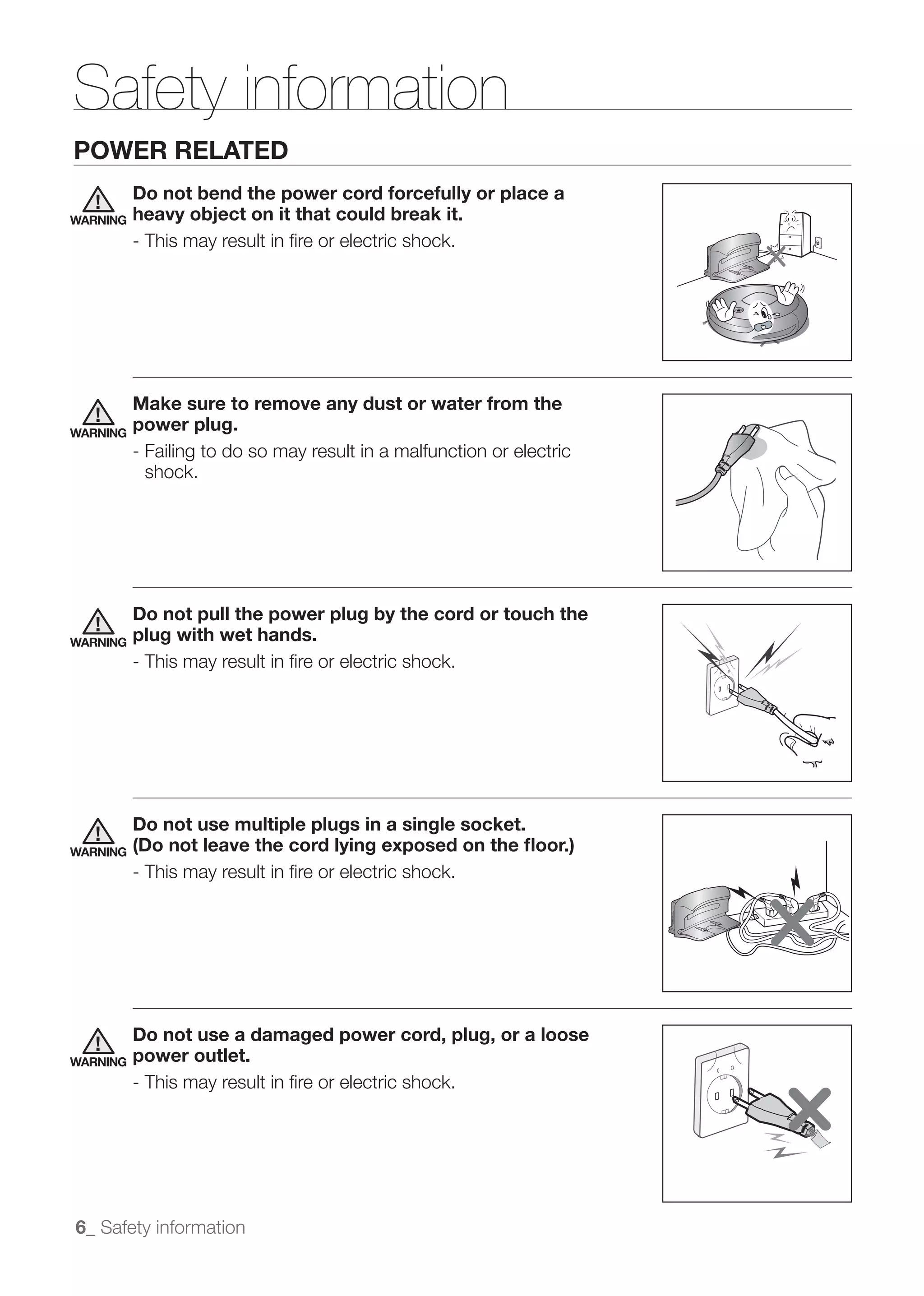 Safety information

POWER RELATED

WARNING
Do not bend the power cord forcefully or place a heavy object on it that could break it.
- This may result in fire or electric shock.

WARNING
Make sure to remove any dust or water from the power plug.
- Failing to do so may result in a malfunction or electric shock.

WARNING
Do not pull the power plug by the cord or touch the plug with wet hands.
- This may result in fire or electric shock.

WARNING
Do not use multiple plugs in a single socket. (Do not leave the cord lying exposed on the floor.)
- This may result in fire or electric shock.

WARNING
Do not use a damaged power cord, plug, or a loose power outlet.
- This may result in fire or electric shock.

6_ Safety information