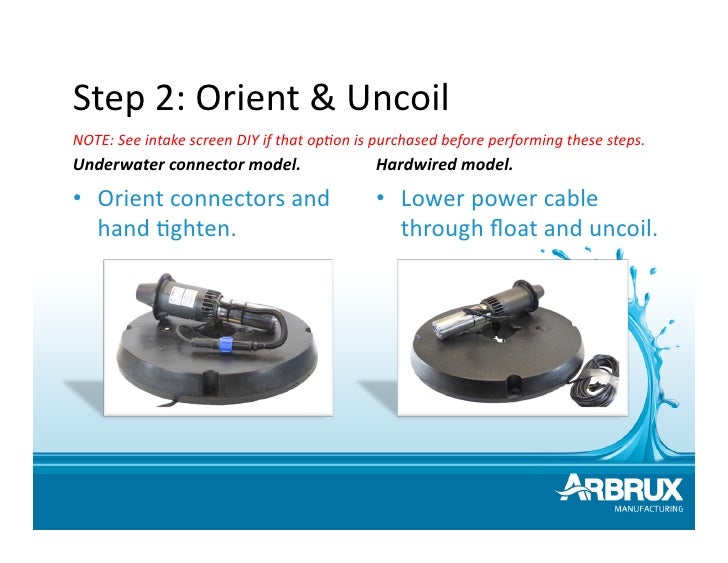 Step 2: Orient & Uncoil

NOTE: See intake screen DIY if that option is purchased before performing these steps.

Underwater connector model.

• Orient connectors and hand tighten.

Hardwired model.

• Lower power cable through float and uncoil.

ARBRUX
MANUFACTURING