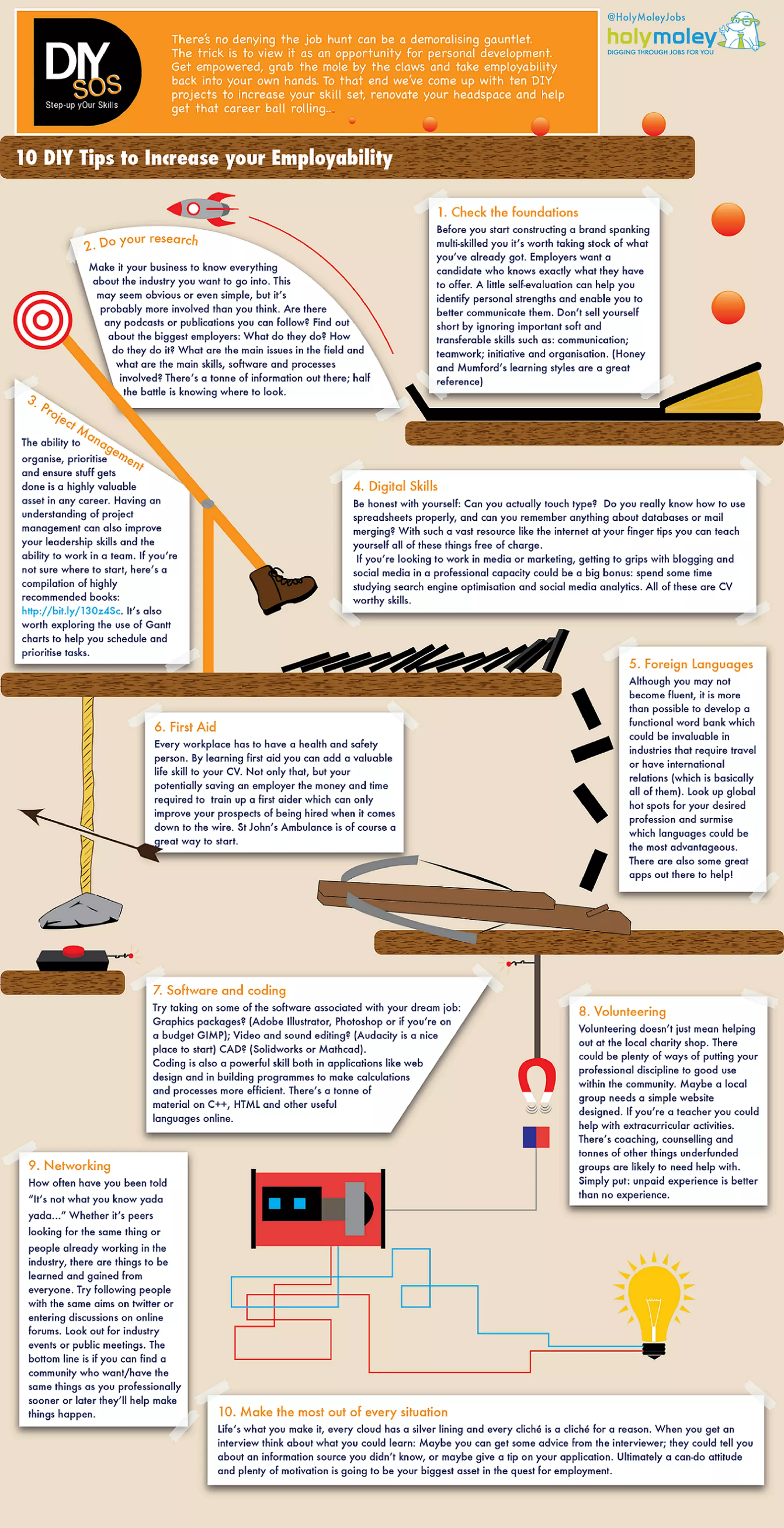 DIY SOS
Step-up yOur Skills

There's no denying the job hunt can be a demoralising gauntlet. The trick is to view it as an opportunity for personal development. Get empowered, grab the mole by the claws and take employability back into your own hands. To that end we've come up with ten DIY projects to increase your skill set, renovate your headspace and help get that career ball rolling...

@HolyMoleyJobs
holymoley
DIGGING THROUGH JOBS FOR YOU

10 DIY Tips to Increase your Employability

1. Check the foundations
Before you start constructing a brand spanking multi-skilled you it's worth taking stock of what you've already got. Employers want a candidate who knows exactly what they have to offer. A little self-evaluation can help you identify personal strengths and enable you to better communicate them. Don't sell yourself short by ignoring important soft and transferable skills such as: communication; teamwork; initiative and organisation. (Honey and Mumford's learning styles are a great reference)

2. Do your research
Make it your business to know everything about the industry you want to go into. This may seem obvious or even simple, but it's probably more involved than you think. Are there any podcasts or publications you can follow? Find out about the biggest employers: What do they do? How do they do it? What are the main issues in the field and what are the main skills, software and processes involved? There's a tonne of information out there; half the battle is knowing where to look.

3. Project Management
The ability to organise, prioritise and ensure stuff gets done is a highly valuable asset in any career. Having an understanding of project management can also improve your leadership skills and the ability to work in a team. If you're not sure where to start, here's a compilation of highly recommended books: http://bit.ly/130z4Sc. It's also worth exploring the use of Gantt charts to help you schedule and prioritise tasks.

4. Digital Skills
Be honest with yourself: Can you actually touch type? Do you really know how to use spreadsheets properly, and can you remember anything about databases or mail merging? With such a vast resource like the internet at your finger tips you can teach yourself all of these things free of charge.
If you're looking to work in media or marketing, getting to grips with blogging and social media in a professional capacity could be a big bonus: spend some time studying search engine optimisation and social media analytics. All of these are CV worthy skills.

5. Foreign Languages
Although you may not become fluent, it is more than possible to develop a functional word bank which could be invaluable in industries that require travel or have international relations (which is basically all of them). Look up global hot spots for your desired profession and surmise which languages could be the most advantageous. There are also some great apps out there to help!

6. First Aid
Every workplace has to have a health and safety person. By learning first aid you can add a valuable life skill to your CV. Not only that, but your potentially saving an employer the money and time required to train up a first aider which can only improve your prospects of being hired when it comes down to the wire. St John's Ambulance is of course a great way to start.

7. Software and coding
Try taking on some of the software associated with your dream job: Graphics packages? (Adobe Illustrator, Photoshop or if you're on a budget GIMP); Video and sound editing? (Audacity is a nice place to start) CAD? (Solidworks or Mathcad).
Coding is also a powerful skill both in applications like web design and in building programmes to make calculations and processes more efficient. There's a tonne of material on C++, HTML and other useful languages online.

8. Volunteering
Volunteering doesn't just mean helping out at the local charity shop. There could be plenty of ways of putting your professional discipline to good use within the community. Maybe a local group needs a simple website designed. If you're a teacher you could help with extracurricular activities. There's coaching, counselling and tonnes of other things underfunded groups are likely to need help with. Simply put: unpaid experience is better than no experience.

9. Networking
How often have you been told "It's not what you know yada yada..." Whether it's peers looking for the same thing or people already working in the industry, there are things to be learned and gained from everyone. Try following people with the same aims on twitter or entering discussions on online forums. Look out for industry events or public meetings. The bottom line is if you can find a community who want/have the same things as you professionally sooner or later they'll help make things happen.

10. Make the most out of every situation
Life's what you make it, every cloud has a silver lining and every cliché is a cliché for a reason. When you get an interview think about what you could learn: Maybe you can get some advice from the interviewer; they could tell you about an information source you didn't know, or maybe give a tip on your application. Ultimately a can-do attitude and plenty of motivation is going to be your biggest asset in the quest for employment.