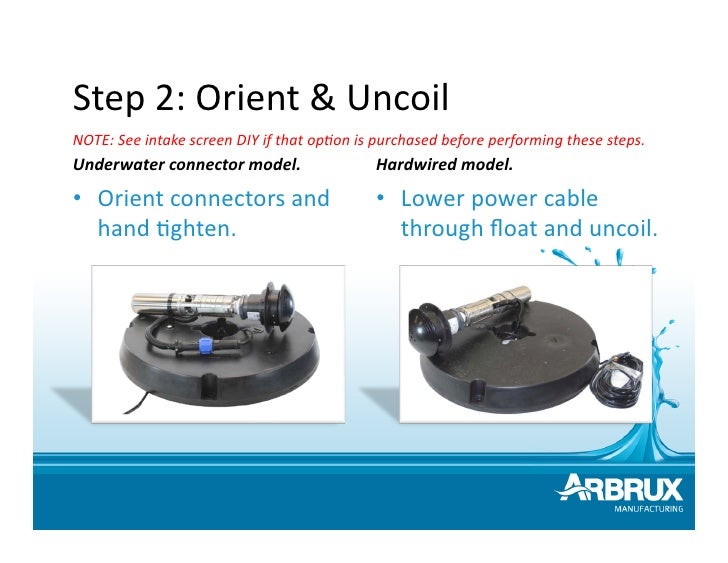 Step 2: Orient & Uncoil

NOTE: See intake screen DIY if that option is purchased before performing these steps.

Underwater connector model.

• Orient connectors and hand tighten.

Hardwired model.

• Lower power cable through float and uncoil.

ARBRUX
MANUFACTURING