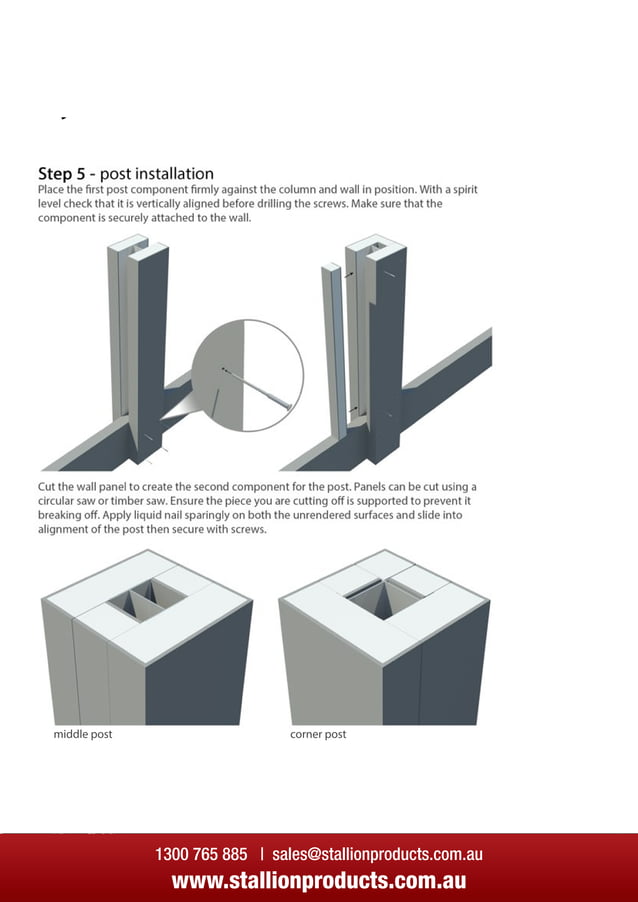 Step 5 - post installation
Place the first post component firmly against the column and wall in position. With a spirit level check that it is vertically aligned before drilling the screws. Make sure that the component is securely attached to the wall.

Cut the wall panel to create the second component for the post. Panels can be cut using a circular saw or timber saw. Ensure the piece you are cutting off is supported to prevent it breaking off. Apply liquid nail sparingly on both the unrendered surfaces and slide into alignment of the post then secure with screws.

middle post

corner post

1300 765 885 | sales@stallionproducts.com.au
www.stallionproducts.com.au