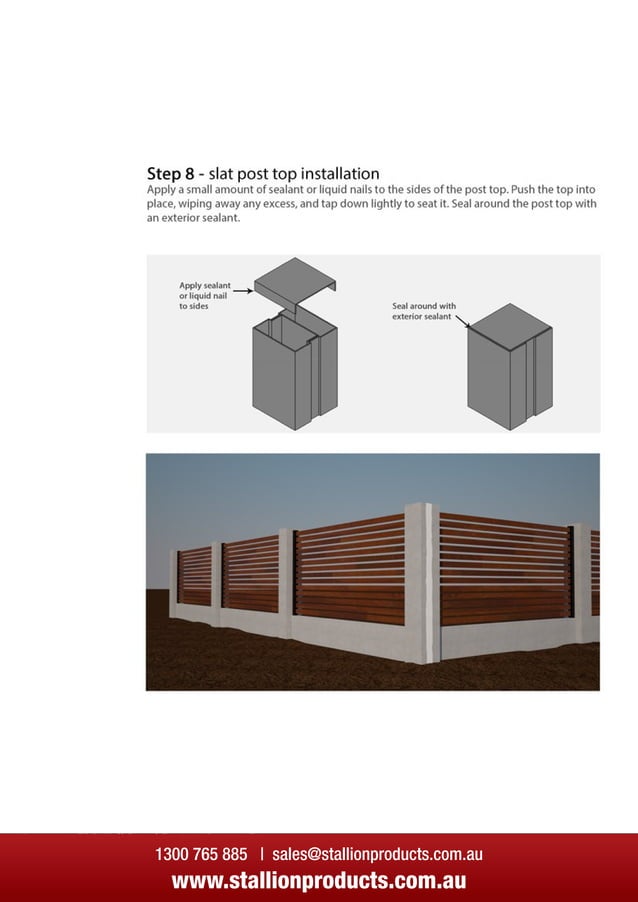 Step 8 - slat post top installation

Apply a small amount of sealant or liquid nails to the sides of the post top. Push the top into place, wiping away any excess, and tap down lightly to seat it. Seal around the post top with an exterior sealant.

Apply sealant or liquid nail to sides

Seal around with exterior sealant

1300 765 885 | sales@stallionproducts.com.au

www.stallionproducts.com.au