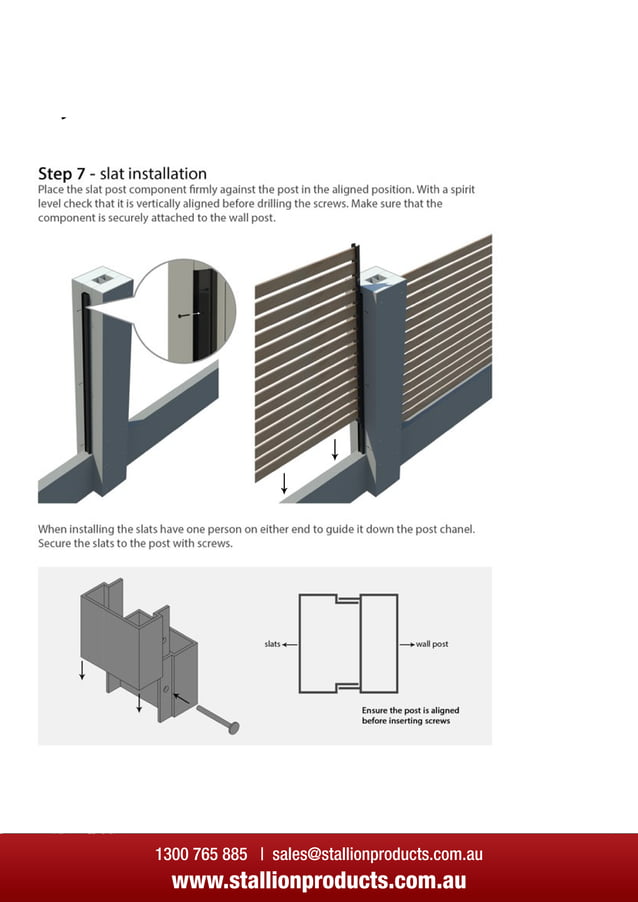 Step 7 - slat installation
Place the slat post component firmly against the post in the aligned position. With a spirit level check that it is vertically aligned before drilling the screws. Make sure that the component is securely attached to the wall post.

When installing the slats have one person on either end to guide it down the post chanel. Secure the slats to the post with screws.

slats

wall post

Ensure the post is aligned before inserting screws

1300 765 885 | sales@stallionproducts.com.au
www.stallionproducts.com.au