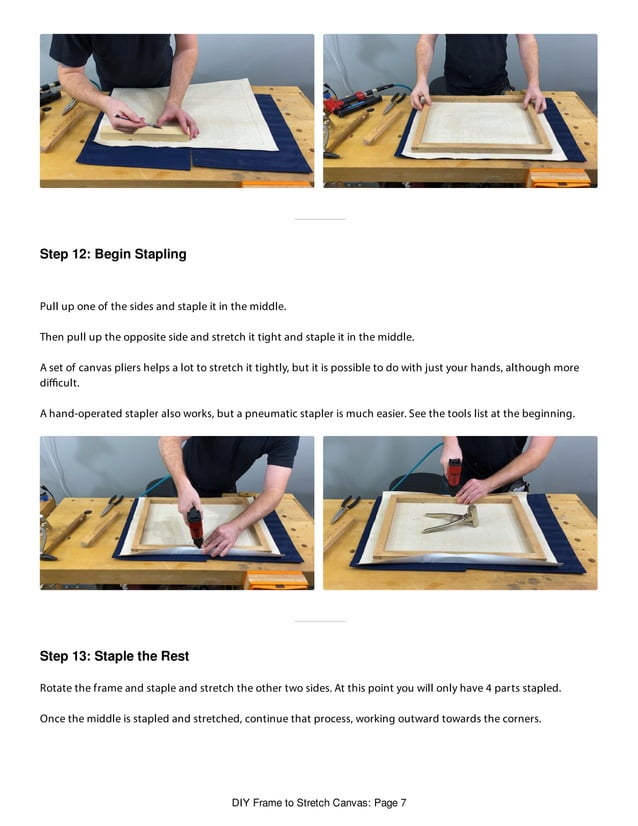 Step 12: Begin Stapling

Pull up one of the sides and staple it in the middle.

Then pull up the opposite side and stretch it tight and staple it in the middle.

A set of canvas pliers helps a lot to stretch it tightly, but it is possible to do with just your hands, although more difficult.

A hand-operated stapler also works, but a pneumatic stapler is much easier. See the tools list at the beginning.

Step 13: Staple the Rest

Rotate the frame and staple and stretch the other two sides. At this point you will only have 4 parts stapled.

Once the middle is stapled and stretched, continue that process, working outward towards the corners.

DIY Frame to Stretch Canvas: Page 7