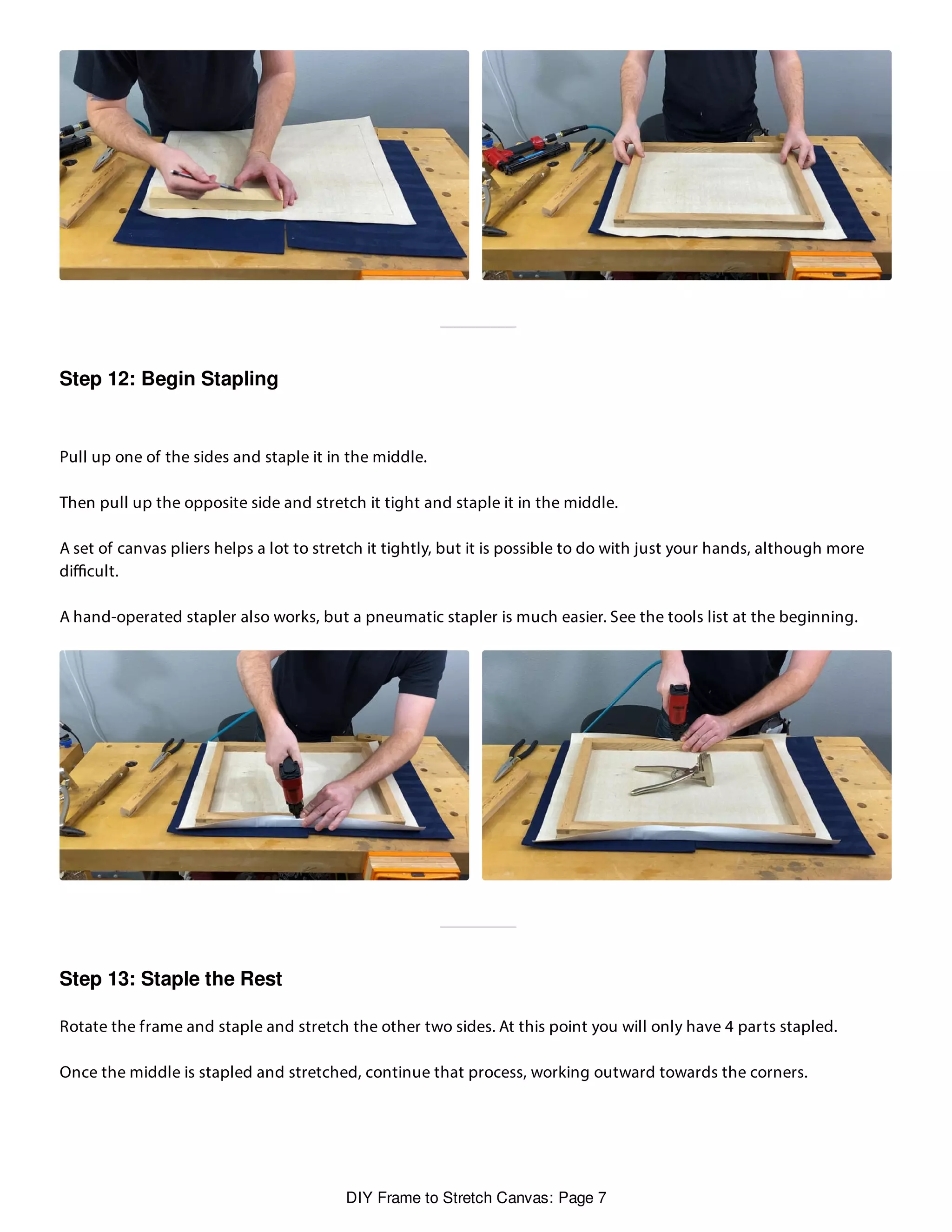 Step 12: Begin Stapling

Pull up one of the sides and staple it in the middle.

Then pull up the opposite side and stretch it tight and staple it in the middle.

A set of canvas pliers helps a lot to stretch it tightly, but it is possible to do with just your hands, although more difficult.

A hand-operated stapler also works, but a pneumatic stapler is much easier. See the tools list at the beginning.

Step 13: Staple the Rest

Rotate the frame and staple and stretch the other two sides. At this point you will only have 4 parts stapled.

Once the middle is stapled and stretched, continue that process, working outward towards the corners.

DIY Frame to Stretch Canvas: Page 7