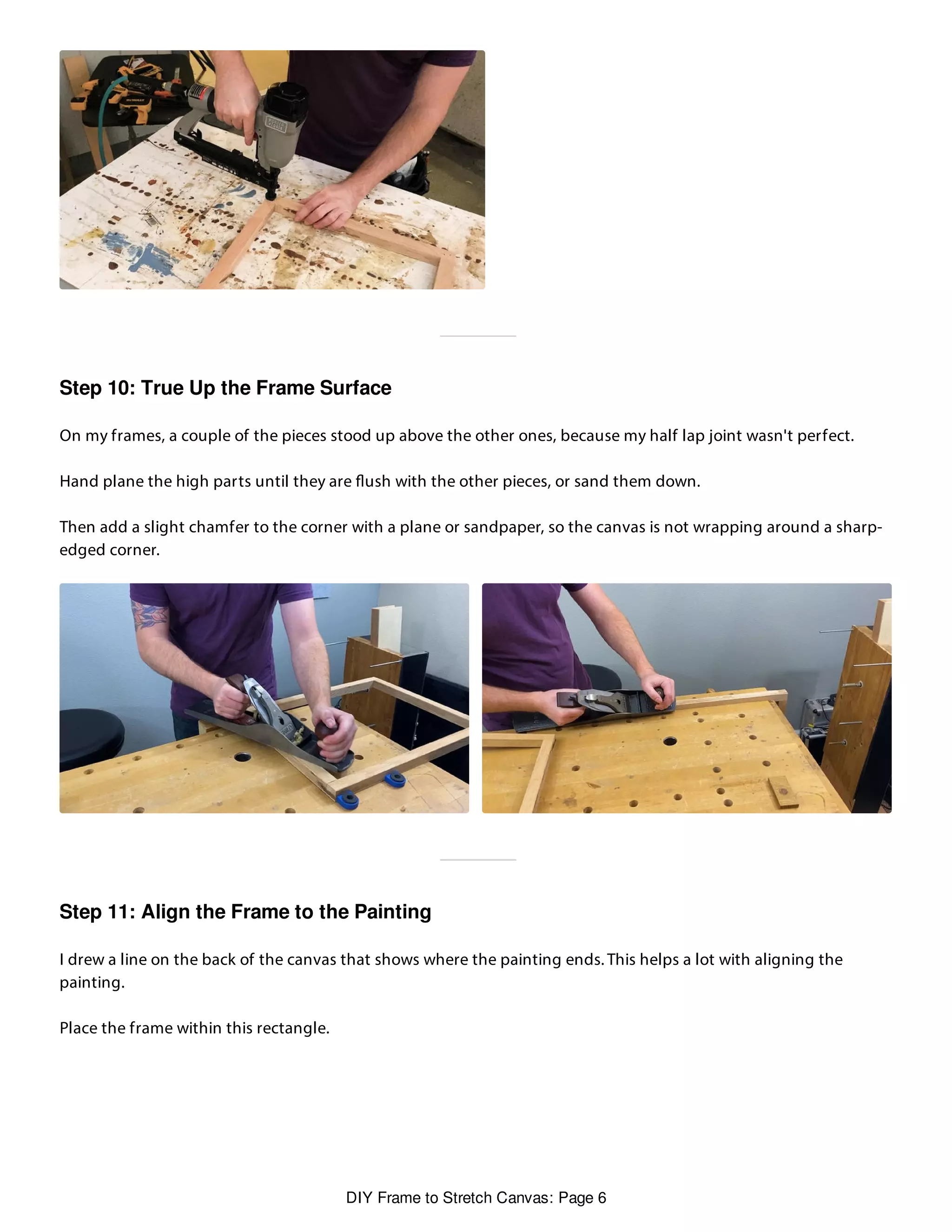 Step 10: True Up the Frame Surface

On my frames, a couple of the pieces stood up above the other ones, because my half lap joint wasn't perfect.

Hand plane the high parts until they are flush with the other pieces, or sand them down.

Then add a slight chamfer to the corner with a plane or sandpaper, so the canvas is not wrapping around a sharp-edged corner.

Step 11: Align the Frame to the Painting

I drew a line on the back of the canvas that shows where the painting ends. This helps a lot with aligning the painting.

Place the frame within this rectangle.

DIY Frame to Stretch Canvas: Page 6