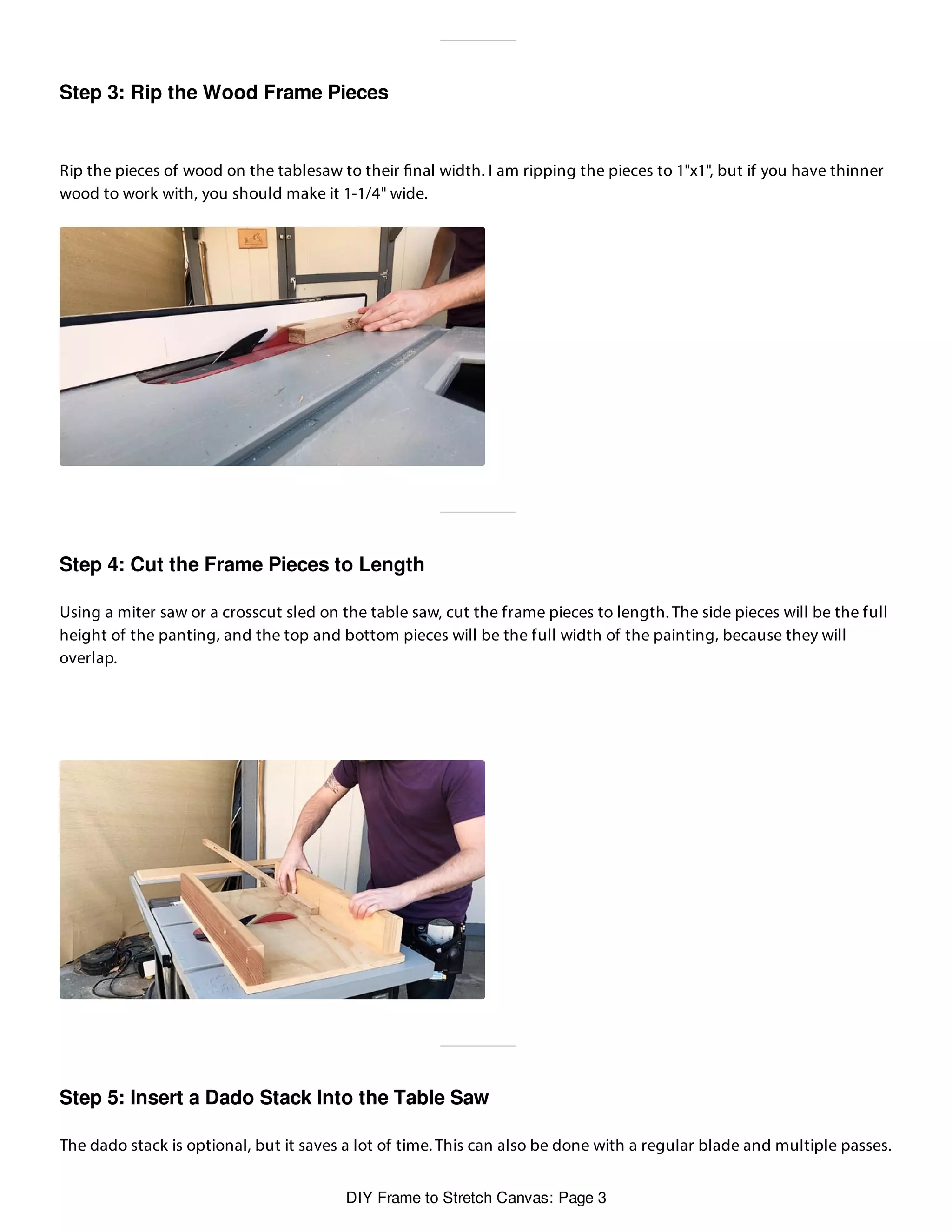 Step 3: Rip the Wood Frame Pieces

Rip the pieces of wood on the tablesaw to their final width. I am ripping the pieces to 1"x1", but if you have thinner wood to work with, you should make it 1-1/4" wide.

Step 4: Cut the Frame Pieces to Length

Using a miter saw or a crosscut sled on the table saw, cut the frame pieces to length. The side pieces will be the full height of the panting, and the top and bottom pieces will be the full width of the painting, because they will overlap.

Step 5: Insert a Dado Stack Into the Table Saw

The dado stack is optional, but it saves a lot of time. This can also be done with a regular blade and multiple passes.

DIY Frame to Stretch Canvas: Page 3