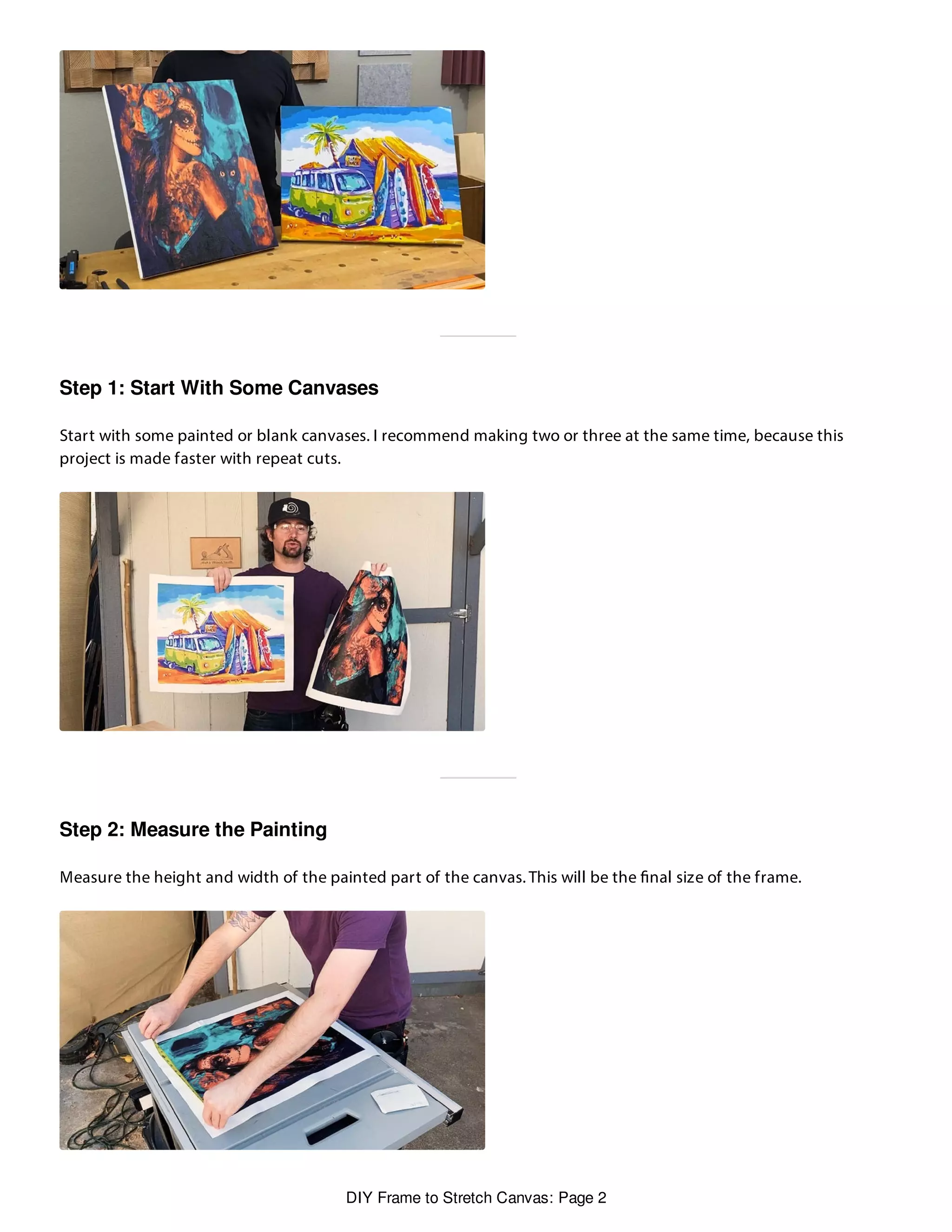 Step 1: Start With Some Canvases

Start with some painted or blank canvases. I recommend making two or three at the same time, because this project is made faster with repeat cuts.

Step 2: Measure the Painting

Measure the height and width of the painted part of the canvas. This will be the final size of the frame.

DIY Frame to Stretch Canvas: Page 2