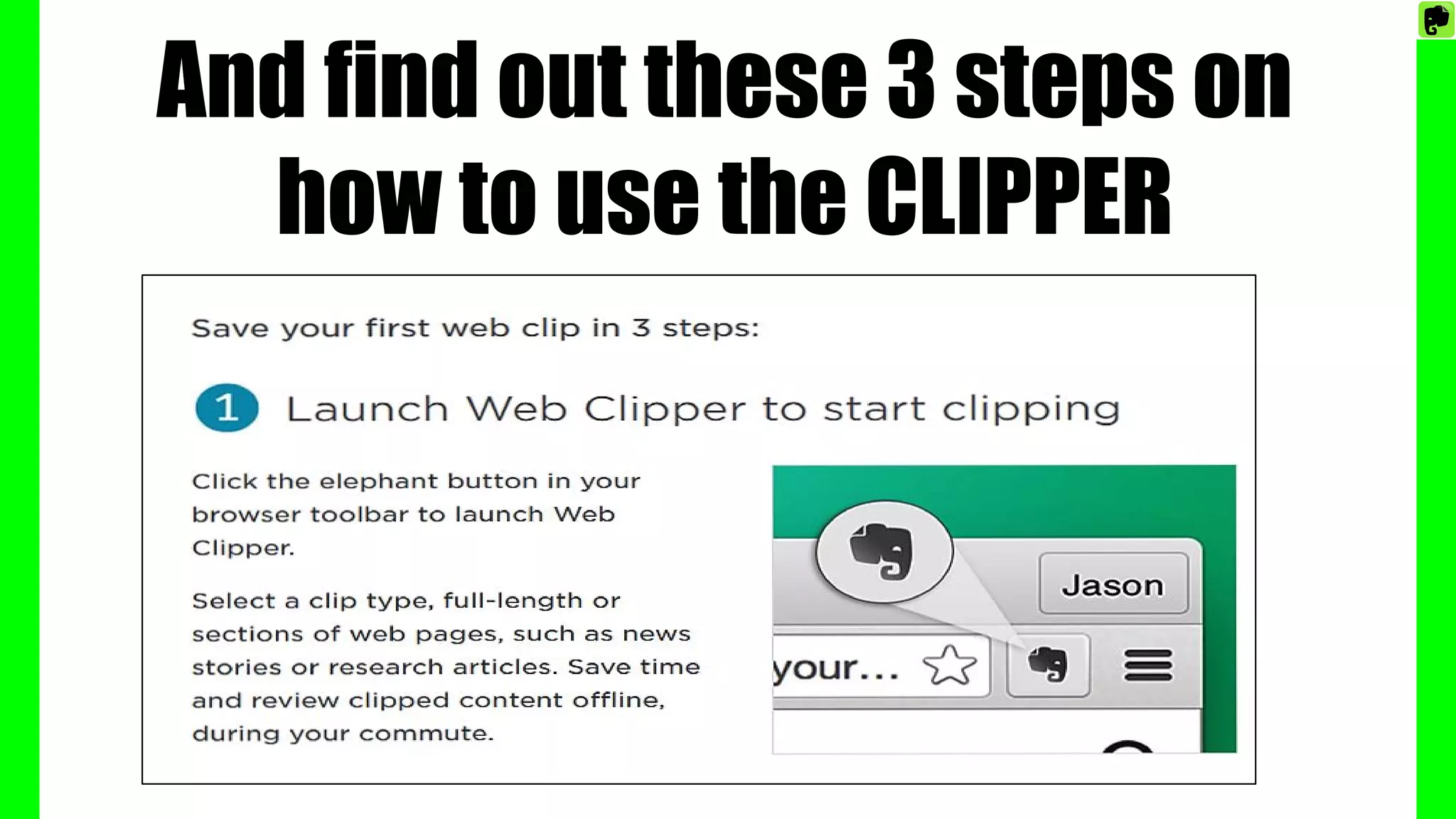 And find out these 3 steps on how to use the CLIPPER

Save your first web clip in 3 steps:

1 Launch Web Clipper to start clipping

Click the elephant button in your browser toolbar to launch Web Clipper.

Select a clip type, full-length or sections of web pages, such as news stories or research articles. Save time and review clipped content offline, during your commute.

Jason

your...