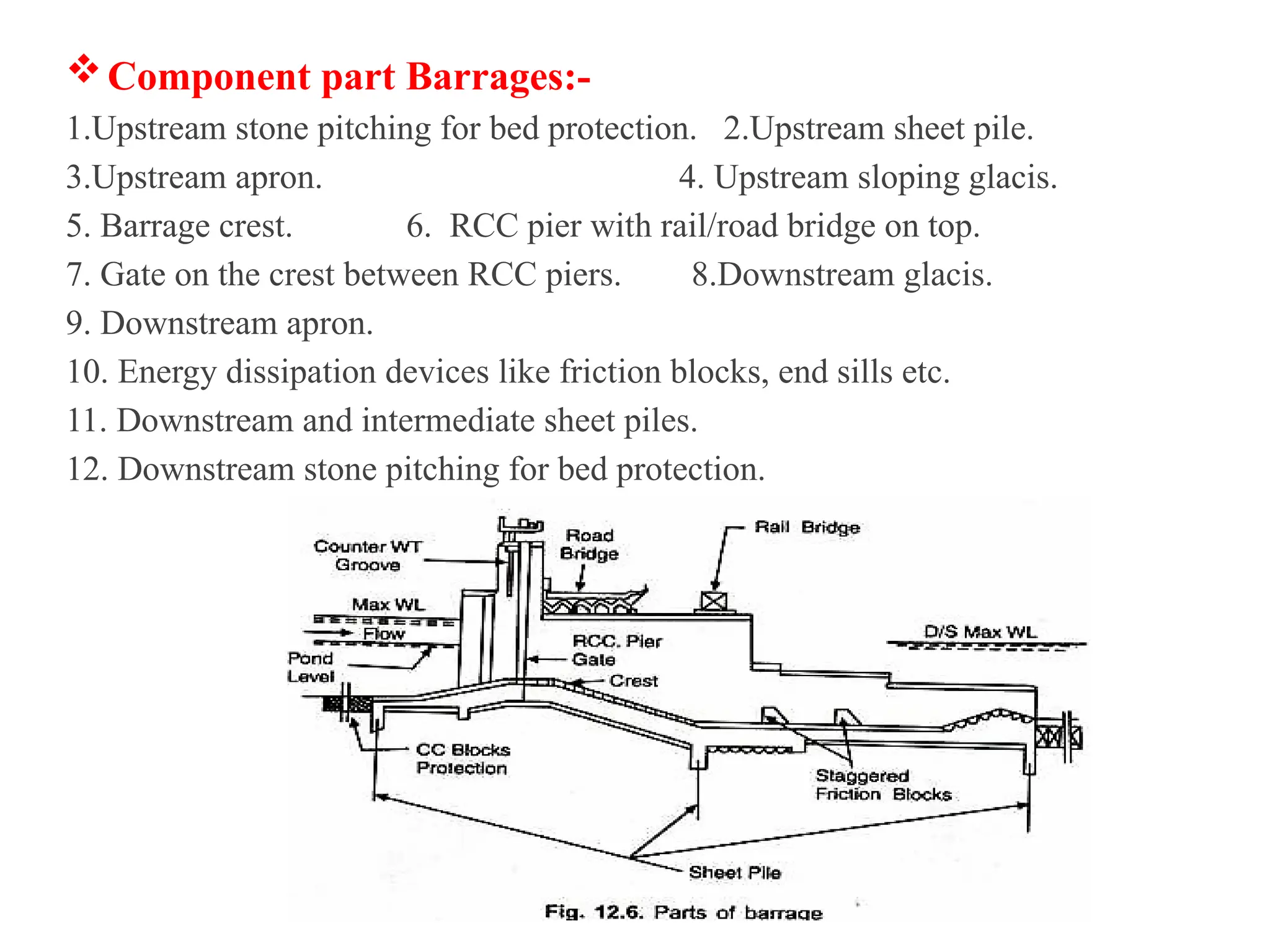 ❖ Component part Barrages:-

1.Upstream stone pitching for bed protection. 2.Upstream sheet pile.

3.Upstream apron. 4. Upstream sloping glacis.

5. Barrage crest. 6. RCC pier with rail/road bridge on top.

7. Gate on the crest between RCC piers. 8.Downstream glacis.

9. Downstream apron.

10. Energy dissipation devices like friction blocks, end sills etc.

11. Downstream and intermediate sheet piles.

12. Downstream stone pitching for bed protection.

Counter WT Groove

Road Bridge

Rail Bridge

Max WL

Flow

Pond Level

RCC. Pier

Gate

Crest

D/S Max WL

CC Blocks Protection

Staggered Friction Blocks

Sheet Pile

Fig. 12.6. Parts of barrage