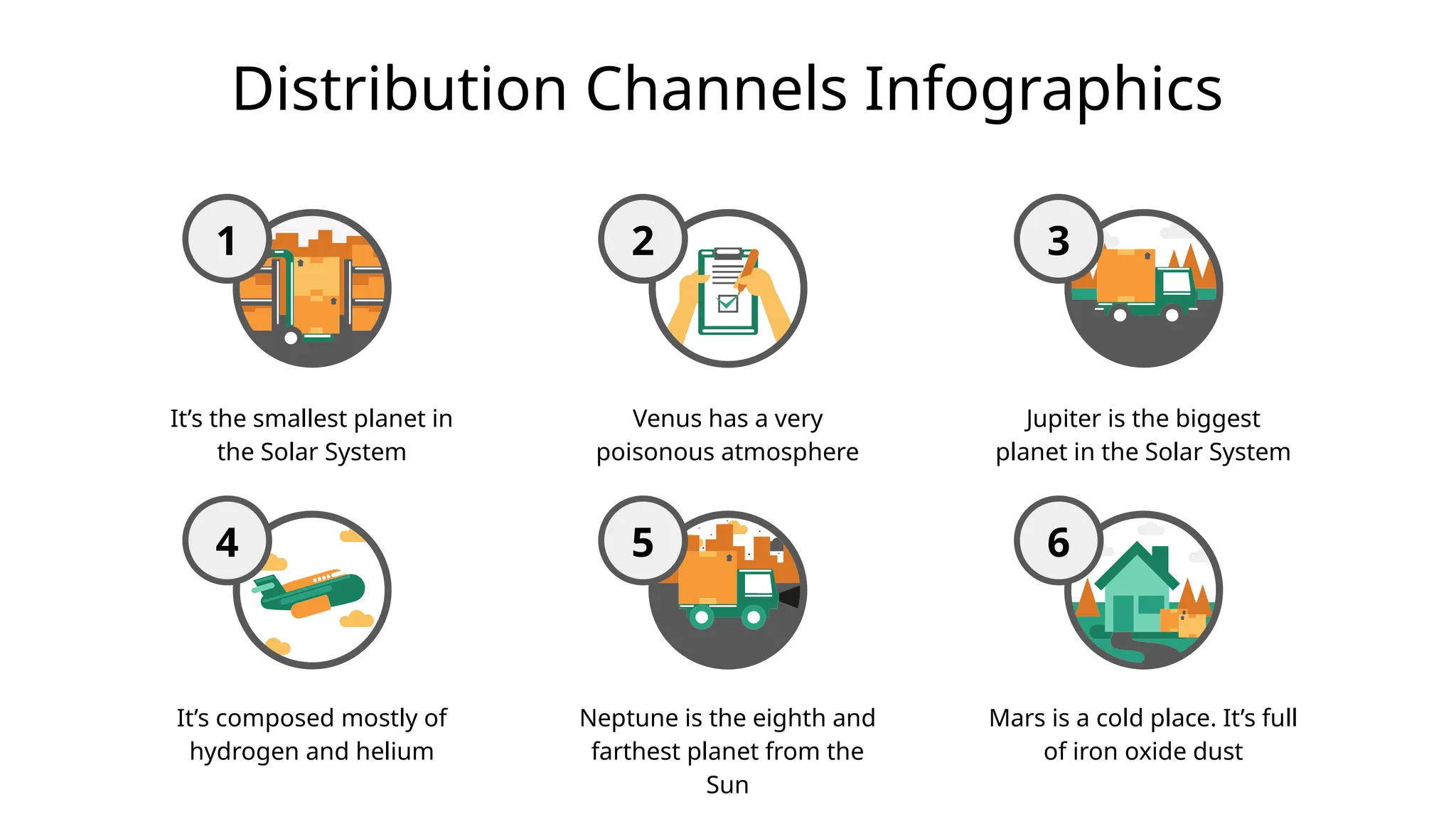 Distribution Channels Infographics

1

It’s the smallest planet in the Solar System

2

Venus has a very poisonous atmosphere

3

Jupiter is the biggest planet in the Solar System

4

It’s composed mostly of hydrogen and helium

5

Neptune is the eighth and farthest planet from the Sun

6

Mars is a cold place. It’s full of iron oxide dust