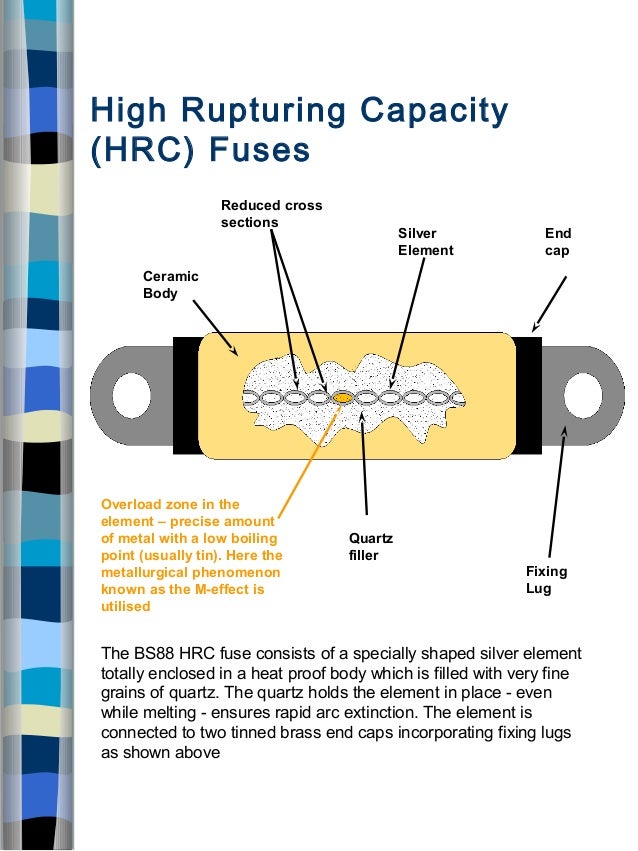 High Rupturing Capacity (HRC) Fuses

Reduced cross sections

Silver Element

End cap

Ceramic Body

Overload zone in the element – precise amount of metal with a low boiling point (usually tin). Here the metallurgical phenomenon known as the M-effect is utilised

Quartz filler

Fixing Lug

The BS88 HRC fuse consists of a specially shaped silver element totally enclosed in a heat proof body which is filled with very fine grains of quartz. The quartz holds the element in place - even while melting - ensures rapid arc extinction. The element is connected to two tinned brass end caps incorporating fixing lugs as shown above