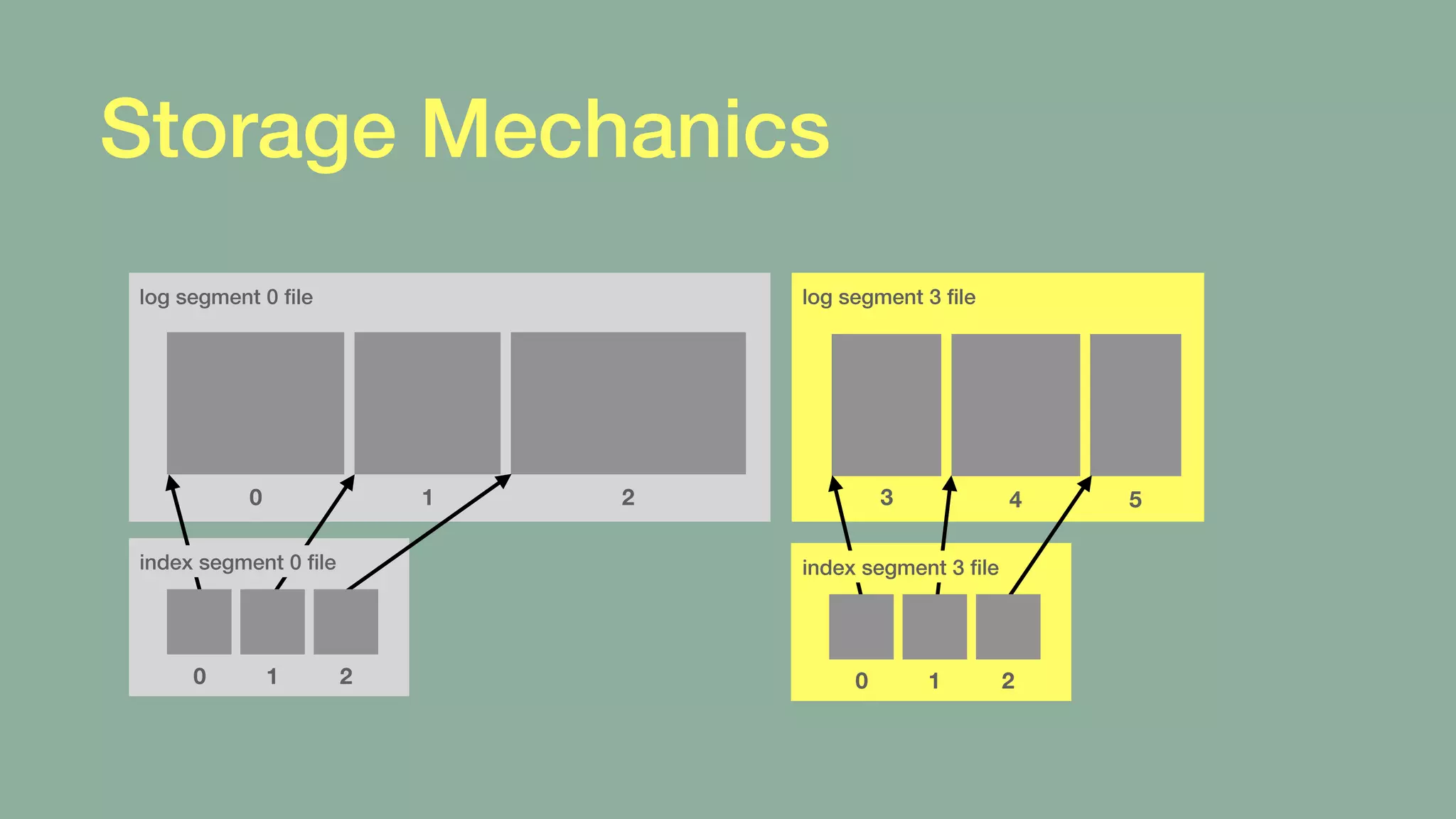 Storage Mechanics

log segment 0 file

0

1

2

index segment 0 file

0 1 2

log segment 3 file

3

4

5

index segment 3 file

0 1 2