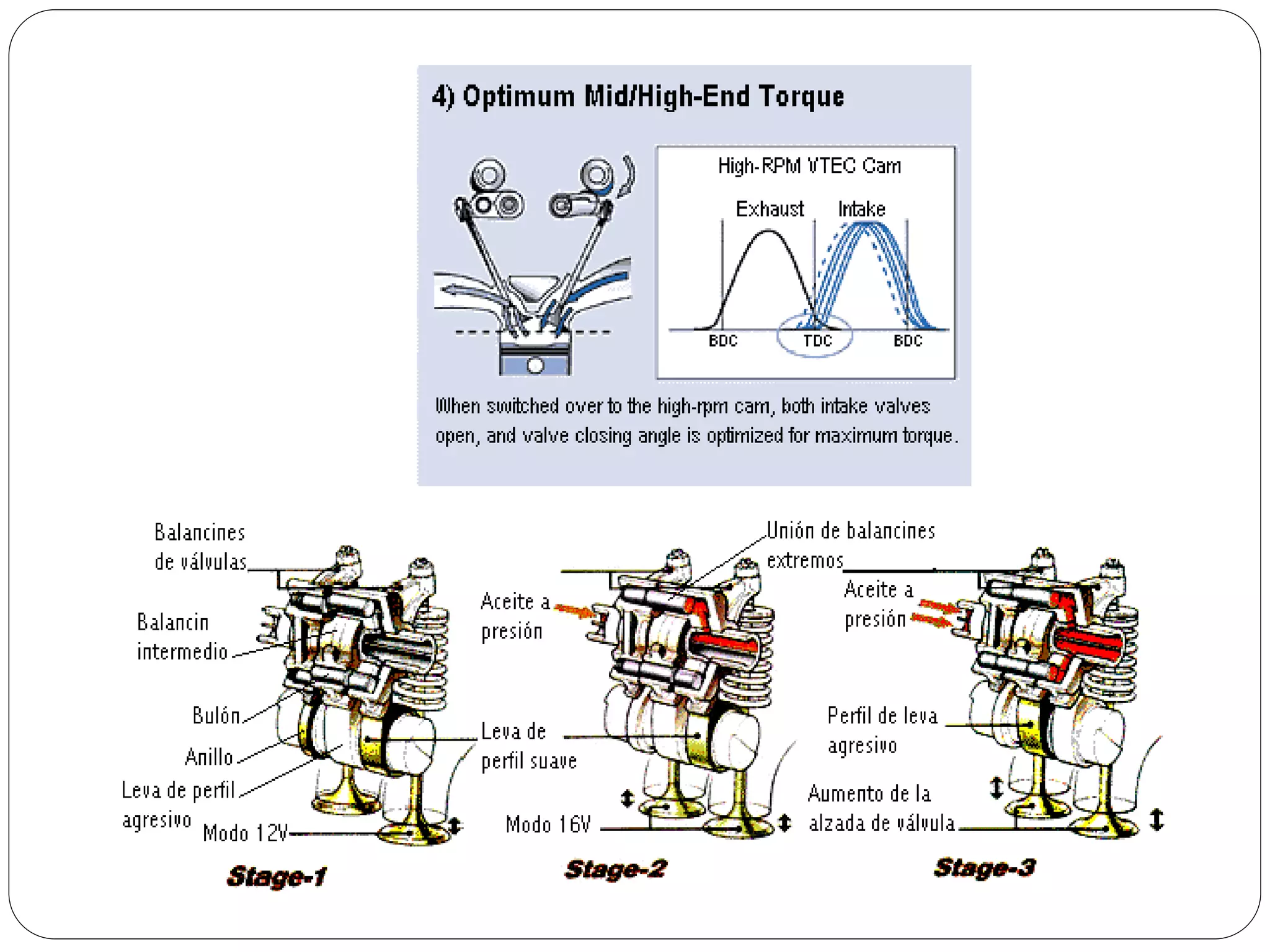 4) Optimum Mid/High-End Torque

High-RPM VTEC Cam

Exhaust

Intake

BDC

TDC

BDC

When switched over to the high-rpm cam, both intake valves open, and valve closing angle is optimized for maximum torque.

Balancines de válvulas

Balancin intermedio

Bulón

Anillo

Leva de perfil agresivo

Modo 12V

Stage-1

Unión de balancines extremos

Aceite a presión

Leva de perfil suave

Modo 16V

Stage-2

Aceite a presión

Perfil de leva agresivo

Aumento de la alzada de válvula

Stage-3