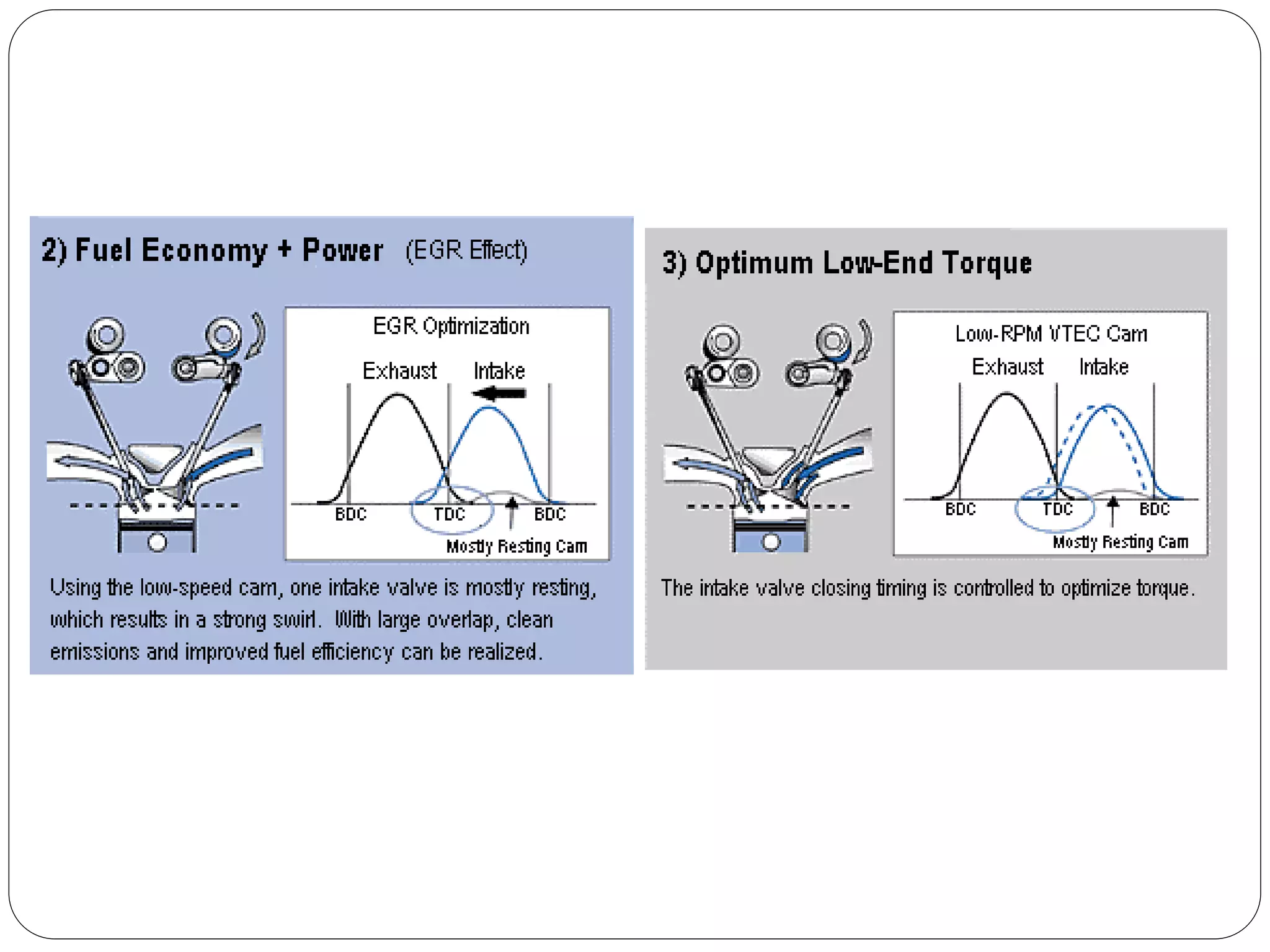 2) Fuel Economy + Power (EGR Effect)

EGR Optimization

Exhaust Intake

BDC TDC BDC

Mostly Resting Cam

Using the low-speed cam, one intake valve is mostly resting, which results in a strong swirl. With large overlap, clean emissions and improved fuel efficiency can be realized.

3) Optimum Low-End Torque

Low-RPM VTEC Cam

Exhaust Intake

BDC TDC BDC

Mostly Resting Cam

The intake valve closing timing is controlled to optimize torque.