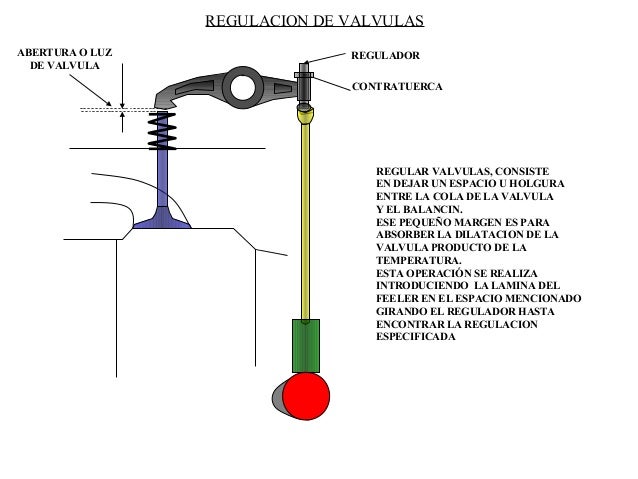 REGULACION DE VALVULAS

ABERTURA O LUZ DE VALVULA

REGULADOR

CONTRATUERCA

REGULAR VALVULAS, CONSISTE EN DEJAR UN ESPACIO U HOLGURA ENTRE LA COLA DE LA VALVULA Y EL BALANCIN.
ESE PEQUEÑO MARGEN ES PARA ABSORBER LA DILATACION DE LA VALVULA PRODUCTO DE LA TEMPERATURA.
ESTA OPERACIÓN SE REALIZA INTRODUCIENDO LA LAMINA DEL FEELER EN EL ESPACIO MENCIONADO GIRANDO EL REGULADOR HASTA ENCONTRAR LA REGULACION ESPECIFICADA