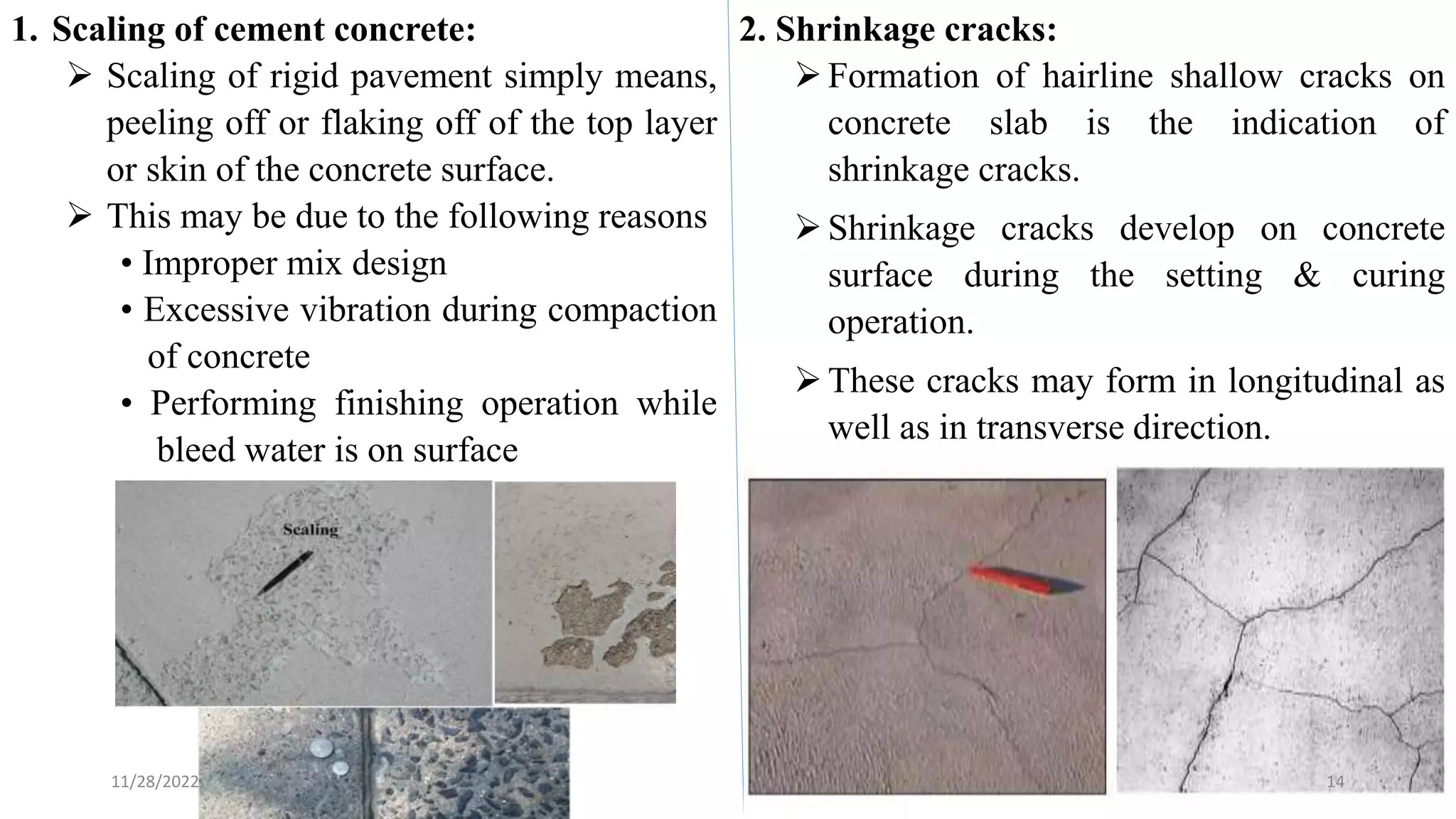 1. Scaling of cement concrete:

➢ Scaling of rigid pavement simply means, peeling off or flaking off of the top layer or skin of the concrete surface.

➢ This may be due to the following reasons

• Improper mix design

• Excessive vibration during compaction of concrete

• Performing finishing operation while bleed water is on surface

Scaling

11/28/2022

2. Shrinkage cracks:

➢ Formation of hairline shallow cracks on concrete slab is the indication of shrinkage cracks.

➢ Shrinkage cracks develop on concrete surface during the setting & curing operation.

➢ These cracks may form in longitudinal as well as in transverse direction.

14