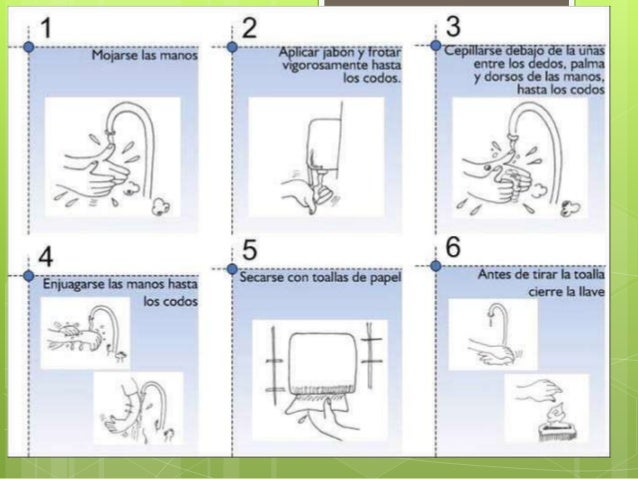 1

Mojarse las manos

2

Aplicar jabón y frotar vigorosamente hasta los codos.

3

Cepillarse debajo de la uñas entre los dedos, palma y dorsos de las manos, hasta los codos

4

Enjuagarse las manos hasta los codos

5

Secarse con toallas de papel

6

Antes de tirar la toalla cierre la llave