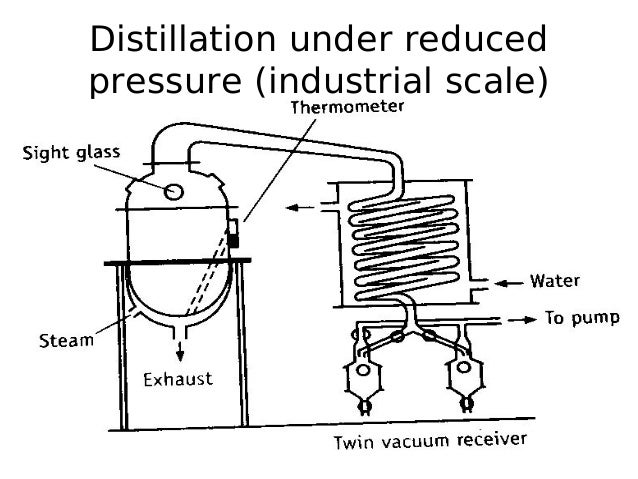 Distillation under reduced pressure (industrial scale)

Thermometer
Sight glass
Water
To pump
Steam
Exhaust
Twin vacuum receiver