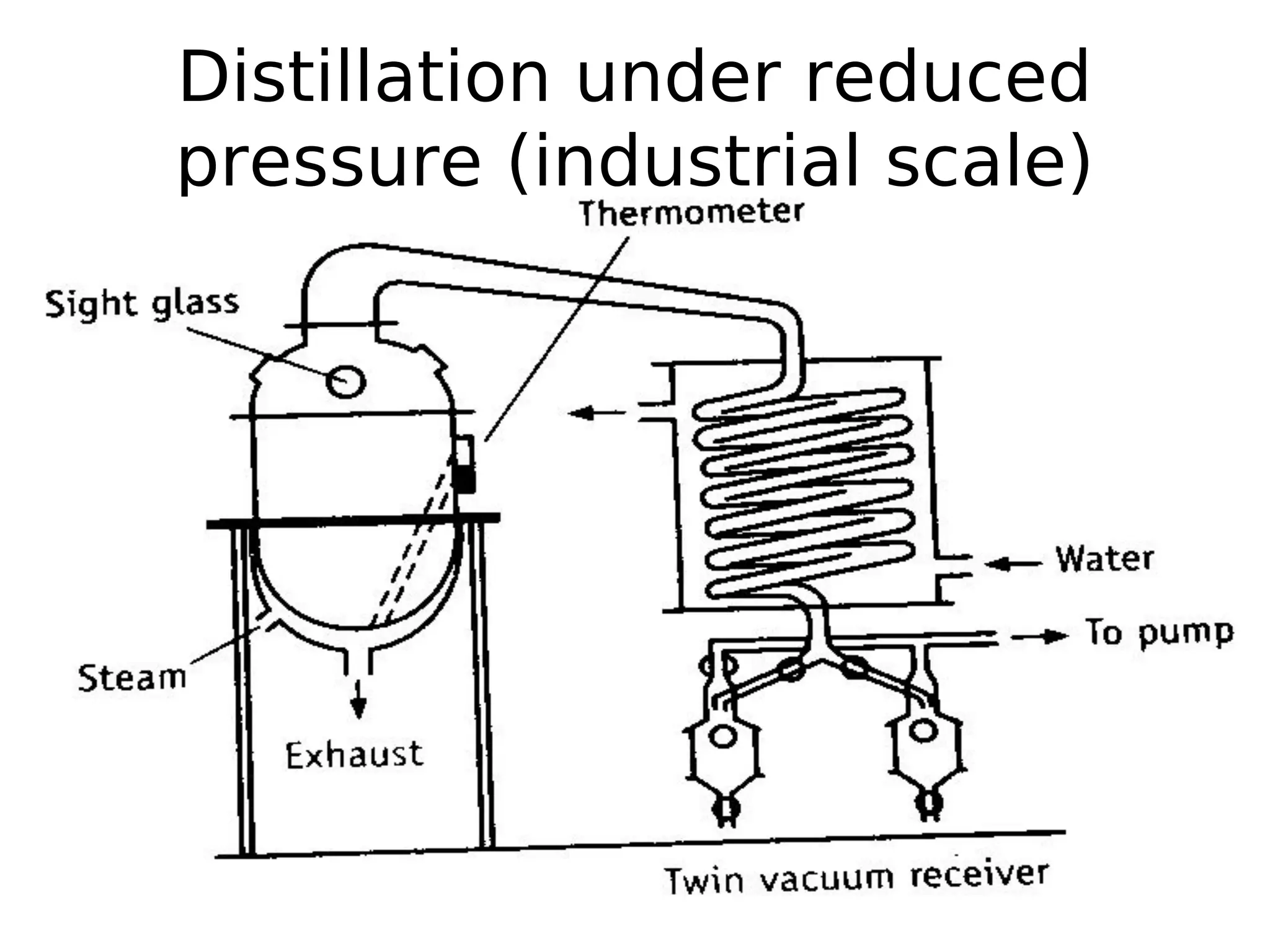 Distillation under reduced pressure (industrial scale)

Thermometer

Sight glass

Water

To pump

Steam

Exhaust

Twin vacuum receiver