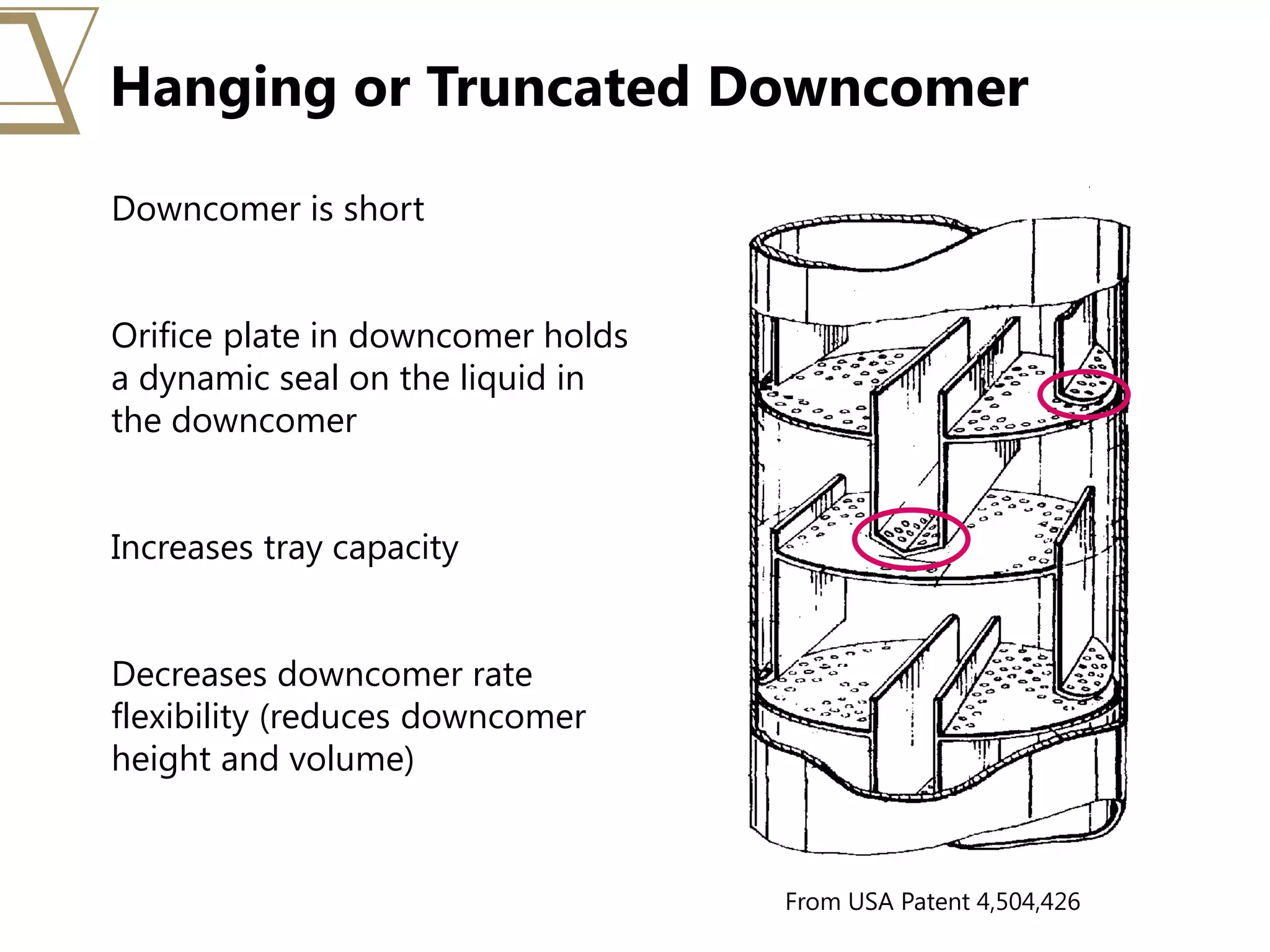 Hanging or Truncated Downcomer

Downcomer is short

Orifice plate in downcomer holds a dynamic seal on the liquid in the downcomer

Increases tray capacity

Decreases downcomer rate flexibility (reduces downcomer height and volume)

From USA Patent 4,504,426