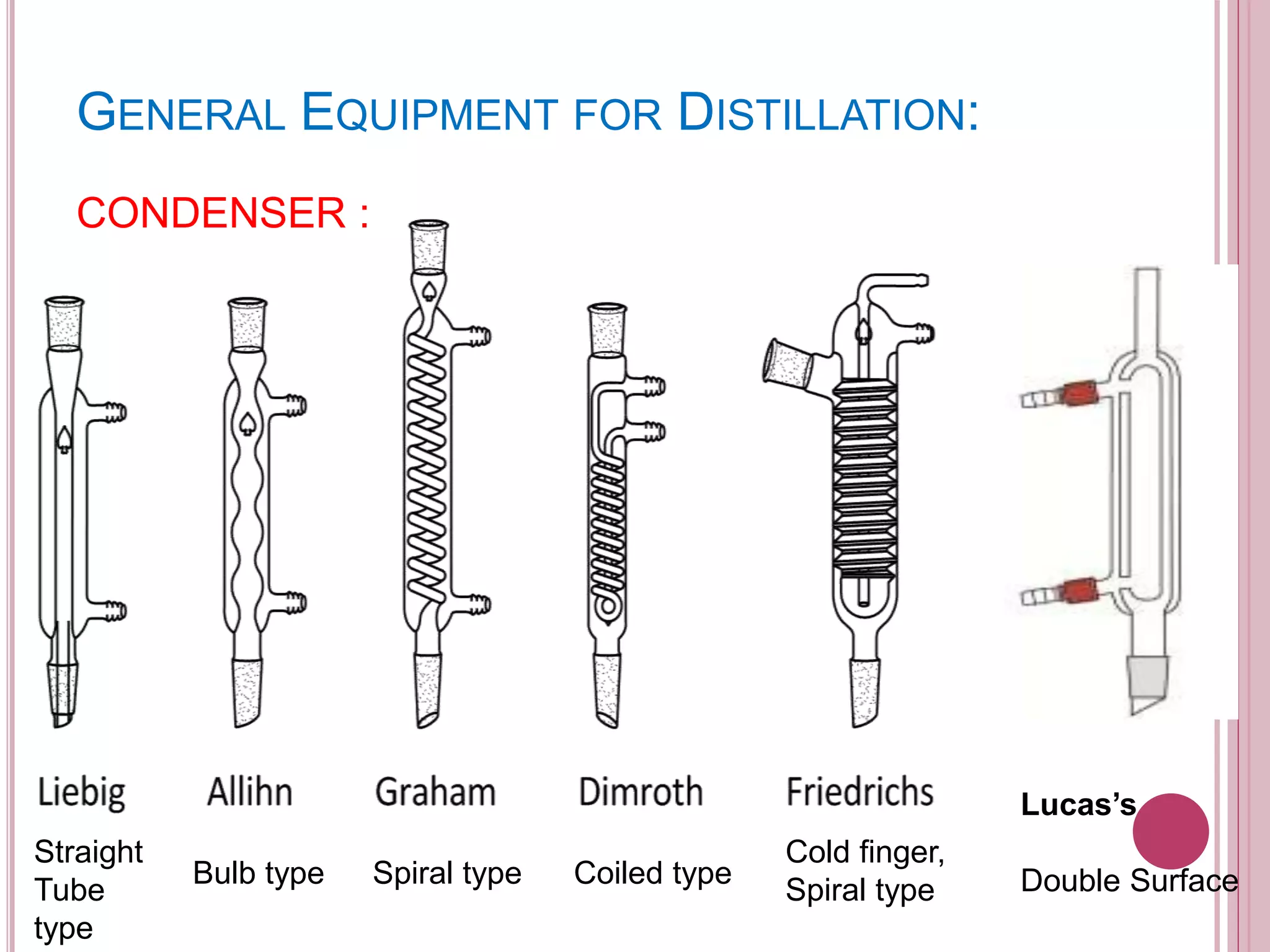 GENERAL EQUIPMENT FOR DISTILLATION:

CONDENSER :

Liebig

Straight Tube type

Allihn

Bulb type

Graham

Spiral type

Dimroth

Coiled type

Friedrichs

Cold finger, Spiral type

Lucas's

Double Surface