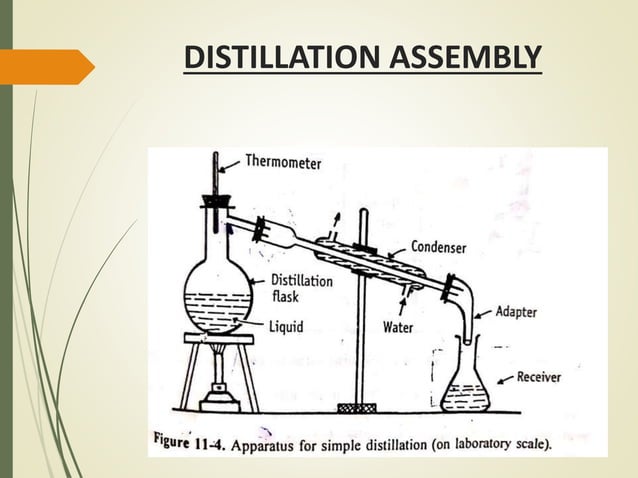 DISTILLATION ASSEMBLY

Thermometer

Condenser

Distillation flask

Liquid

Water

Adapter

Receiver

Figure 11-4. Apparatus for simple distillation (on laboratory scale).