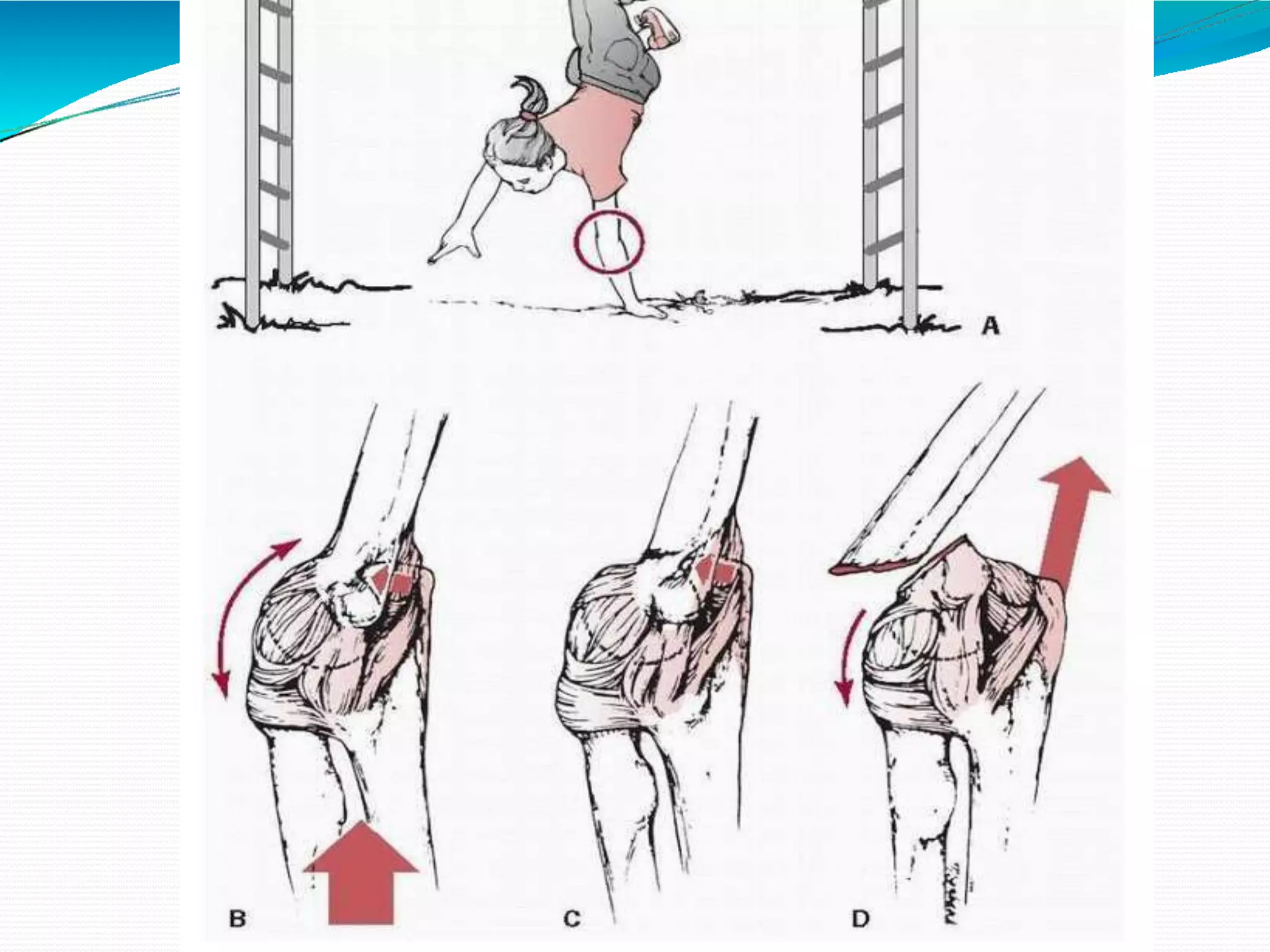 A

B

C

D