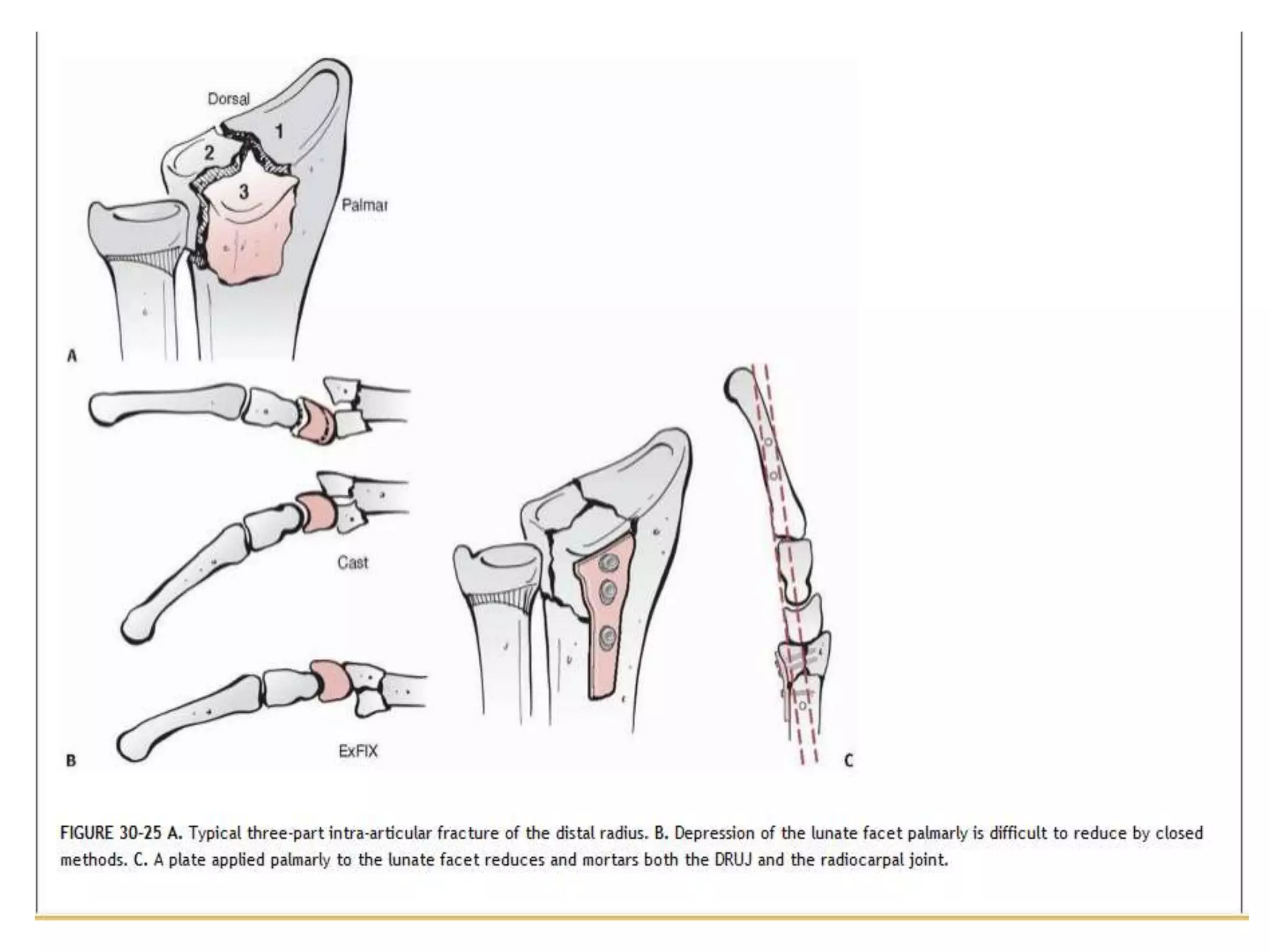 Dorsal
1
2
3
Palmar
A
Cast
ExFIX
B
C

FIGURE 30-25 A. Typical three-part intra-articular fracture of the distal radius. B. Depression of the lunate facet palmarly is difficult to reduce by closed methods. C. A plate applied palmarly to the lunate facet reduces and mortars both the DRUJ and the radiocarpal joint.