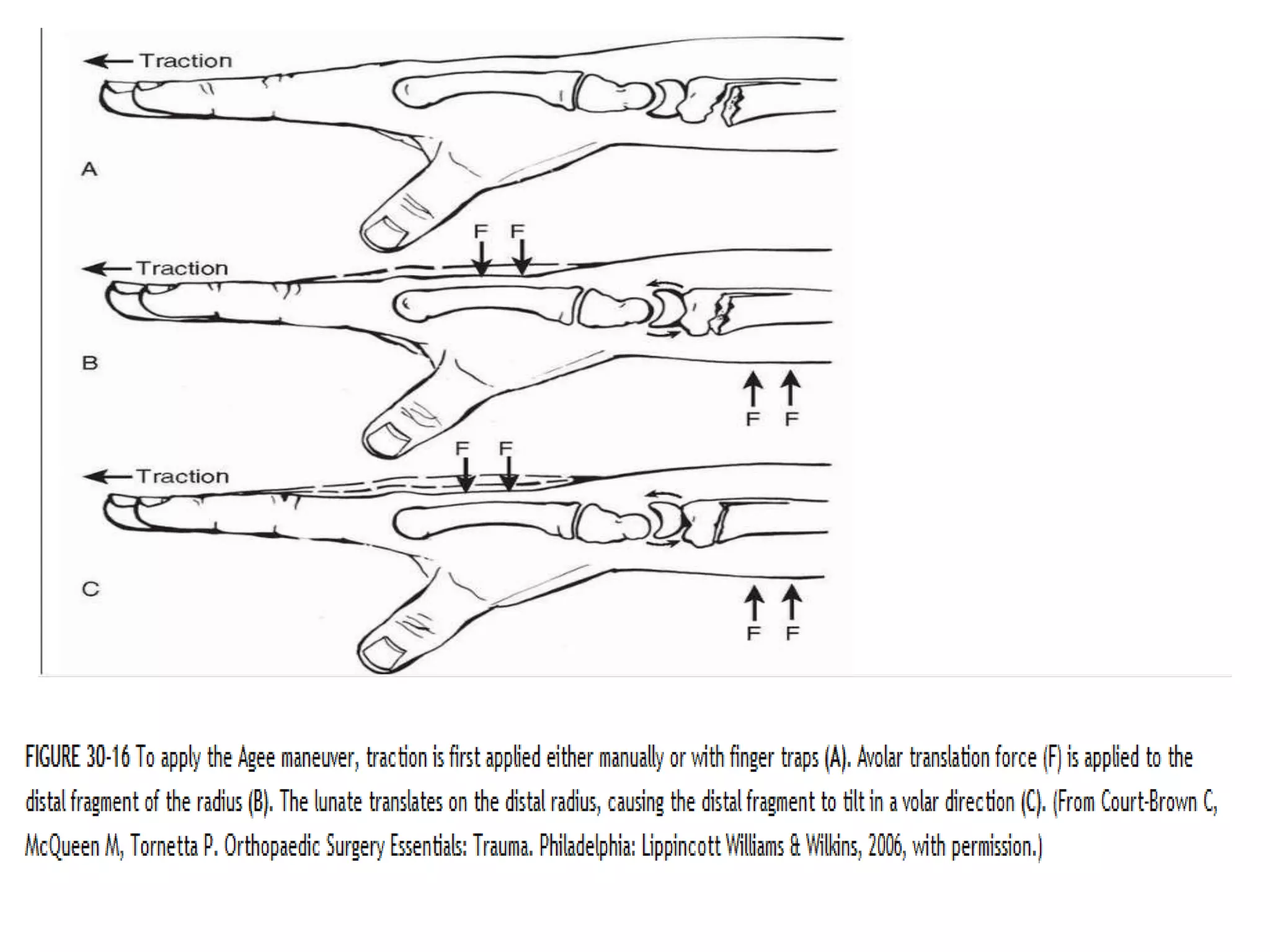 Traction

A

F F

Traction

B

F F

F F

Traction

C

F F

FIGURE 30-16 To apply the Agee maneuver, traction is first applied either manually or with finger traps (A). Avolar translation force (F) is applied to the distal fragment of the radius (B). The lunate translates on the distal radius, causing the distal fragment to tilt in a volar direction (C). (From Court-Brown C, McQueen M, Tornetta P. Orthopaedic Surgery Essentials: Trauma. Philadelphia: Lippincott Williams & Wilkins, 2006, with permission.)