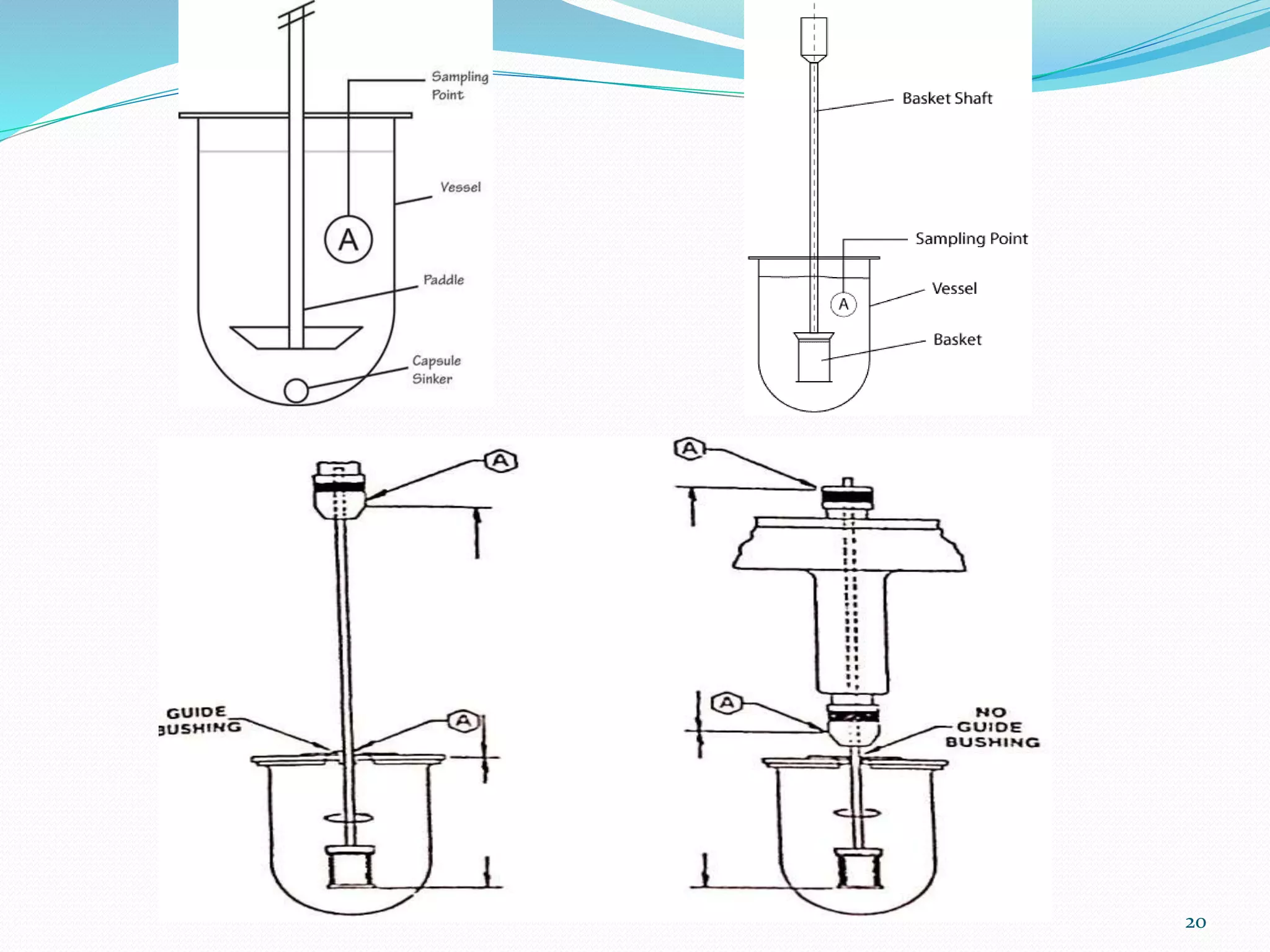 Sampling Point

Vessel

A

Paddle

Capsule Sinker

Basket Shaft

Sampling Point

Vessel

A

Basket

A

GUIDE BUSHING

A

A

A

NO GUIDE BUSHING

20