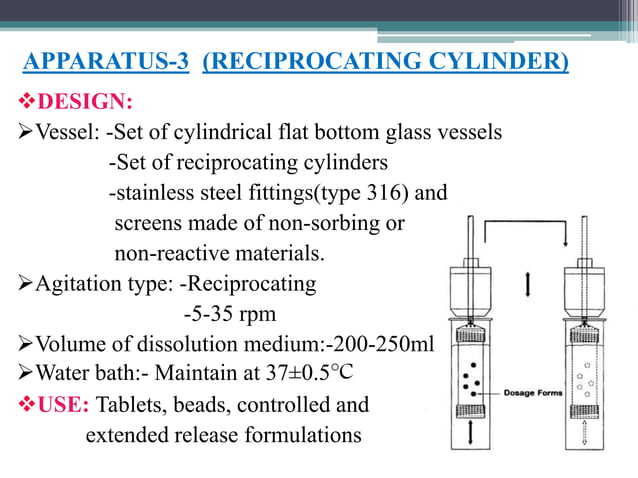 APPARATUS-3 (RECIPROCATING CYLINDER)

❖DESIGN:

➢Vessel: -Set of cylindrical flat bottom glass vessels
-Set of reciprocating cylinders
-stainless steel fittings(type 316) and screens made of non-sorbing or non-reactive materials.

➢Agitation type: -Reciprocating
-5-35 rpm

➢Volume of dissolution medium:-200-250ml

➢Water bath:- Maintain at 37±0.5°C

❖USE: Tablets, beads, controlled and extended release formulations

Dosage Forms