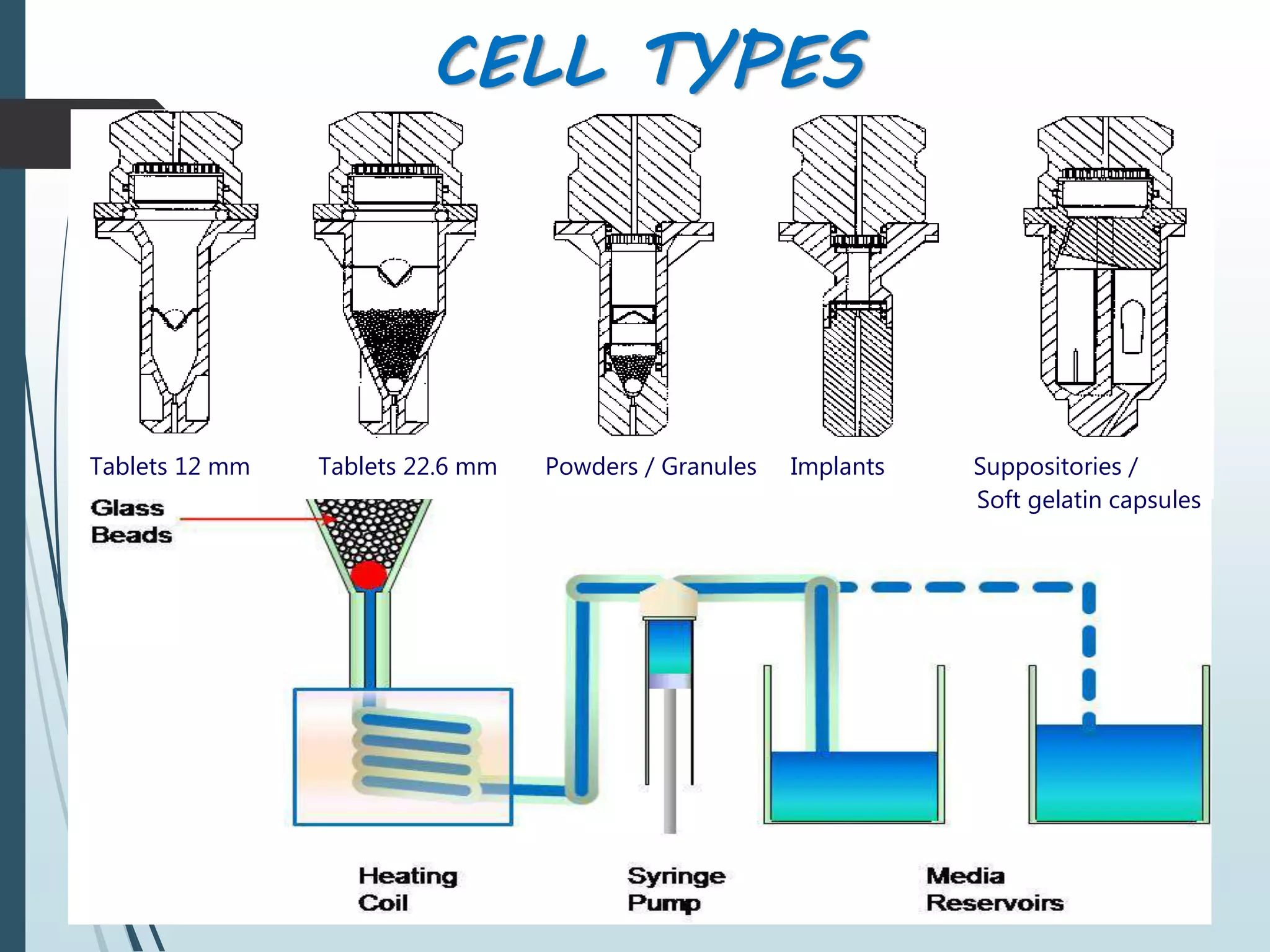 CELL TYPES

Tablets 12 mm

Tablets 22.6 mm

Powders / Granules

Implants

Suppositories / Soft gelatin capsules

Glass Beads

Heating Coil

Syringe Pump

Media Reservoirs