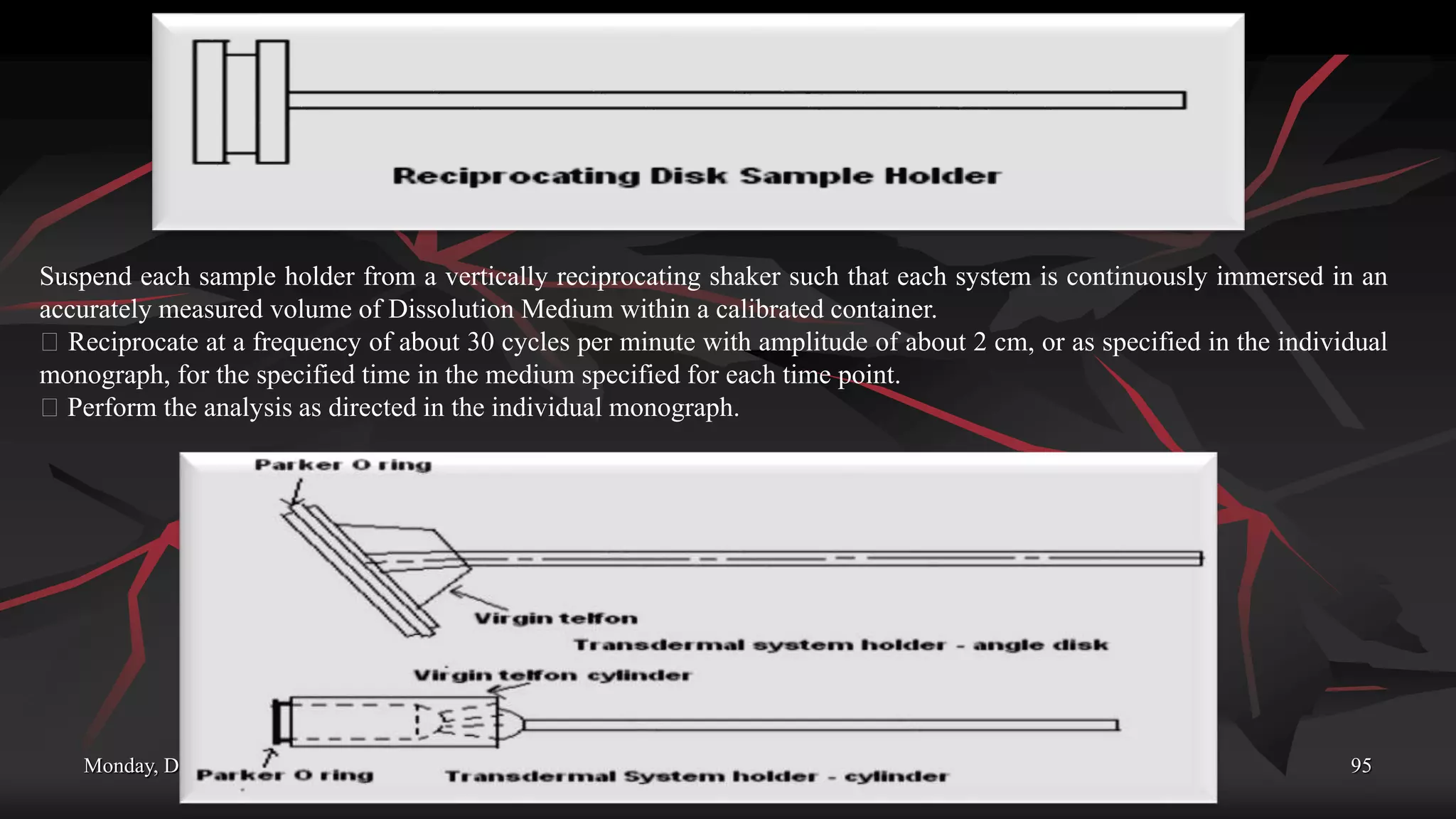 Reciprocating Disk Sample Holder

Suspend each sample holder from a vertically reciprocating shaker such that each system is continuously immersed in an accurately measured volume of Dissolution Medium within a calibrated container.
 Reciprocate at a frequency of about 30 cycles per minute with amplitude of about 2 cm, or as specified in the individual monograph, for the specified time in the medium specified for each time point.
 Perform the analysis as directed in the individual monograph.

Parker O ring

Virgin telfon

Transdermal system holder - angle disk

Virgin telfon cylinder

Parker O ring

Transdermal System holder - cylinder

Monday, D

95