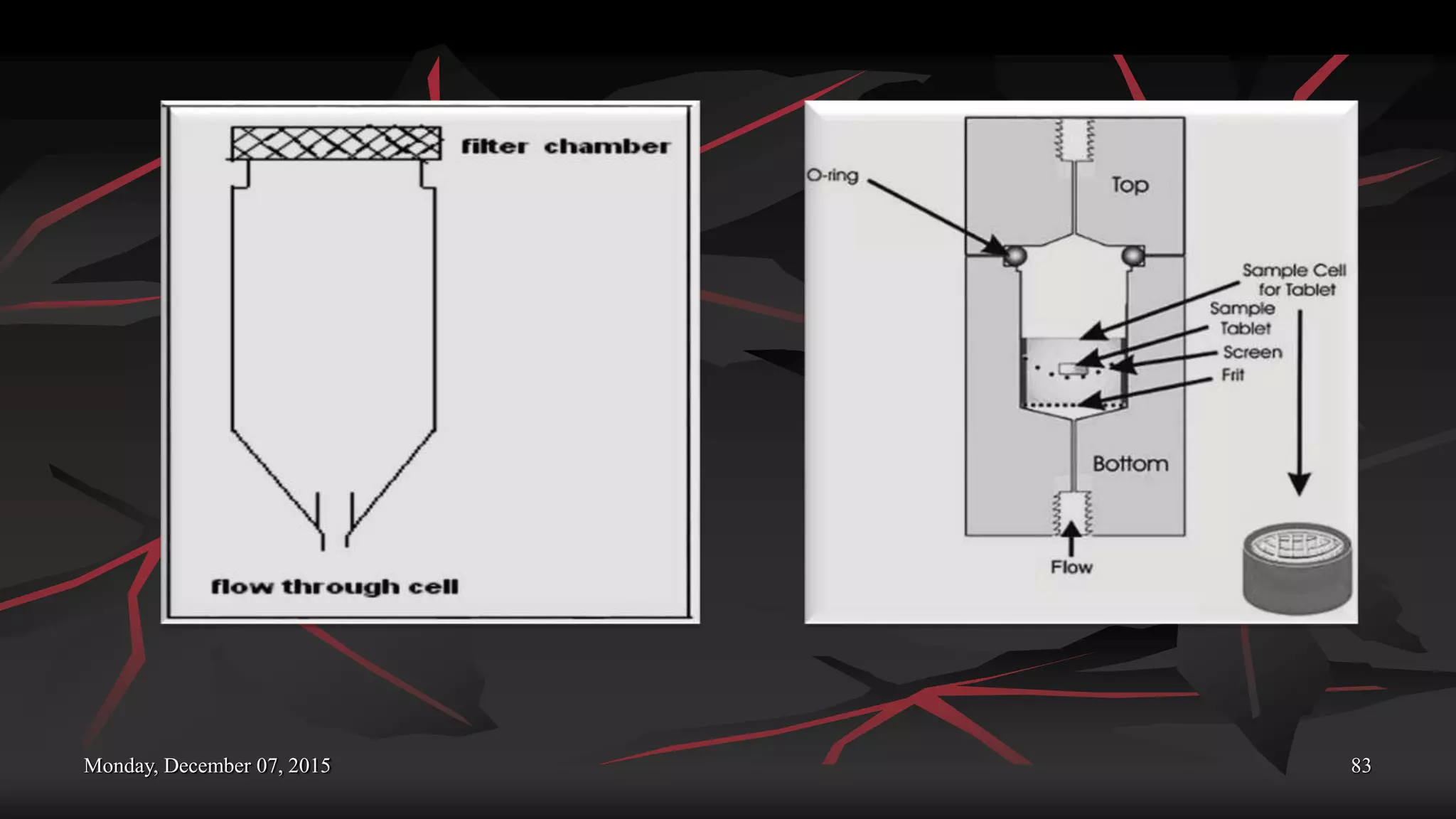 filter chamber

flow through cell

O-ring

Top

Sample Cell for Tablet

Sample Tablet

Screen

Frit

Bottom

Flow

Monday, December 07, 2015

83