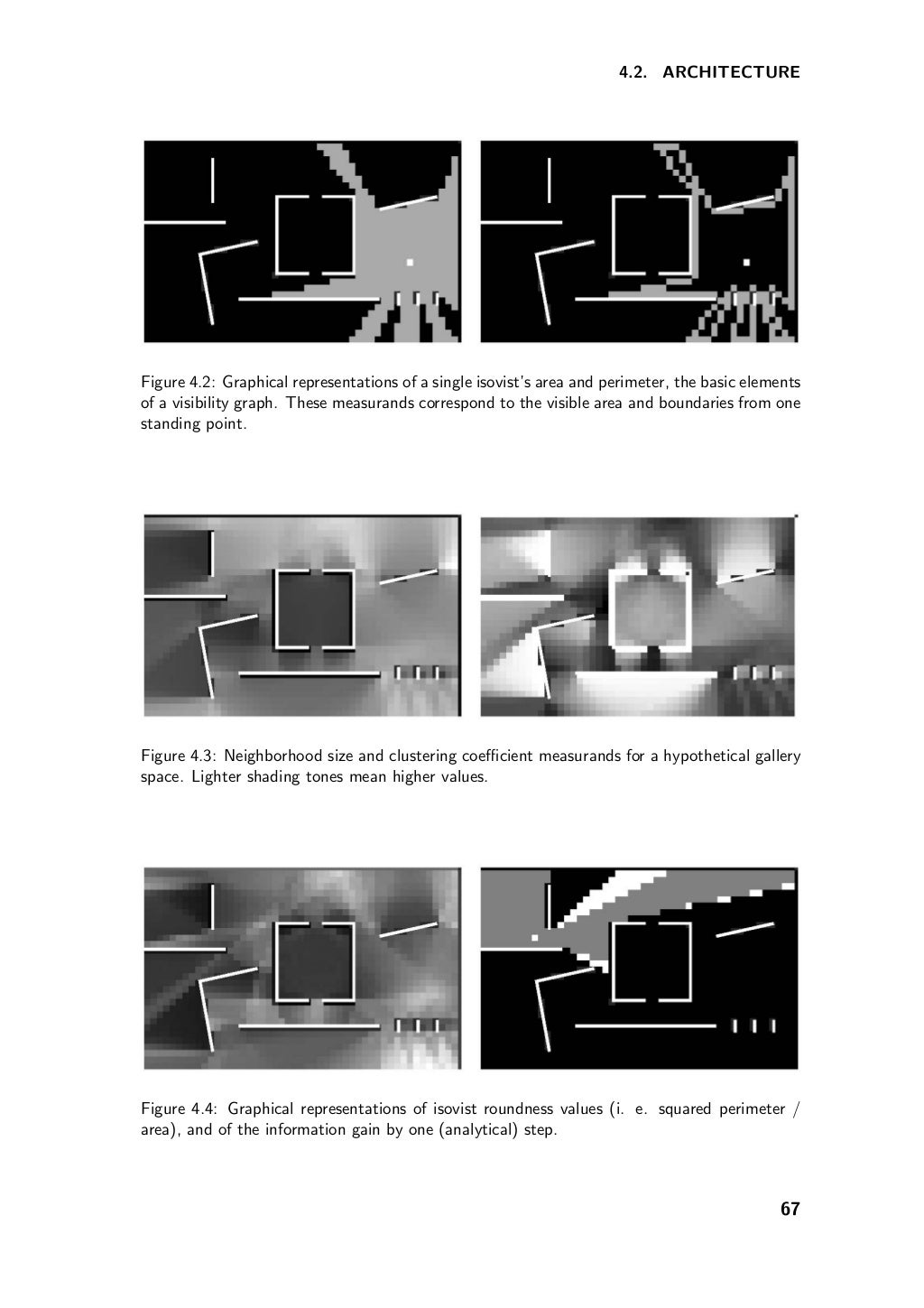 4.2. ARCHITECTURE

Figure 4.2: Graphical representations of a single isovist's area and perimeter, the basic elements of a visibility graph. These measurands correspond to the visible area and boundaries from one standing point.

Figure 4.3: Neighborhood size and clustering coefficient measurands for a hypothetical gallery space. Lighter shading tones mean higher values.

Figure 4.4: Graphical representations of isovist roundness values (i. e. squared perimeter / area), and of the information gain by one (analytical) step.

67