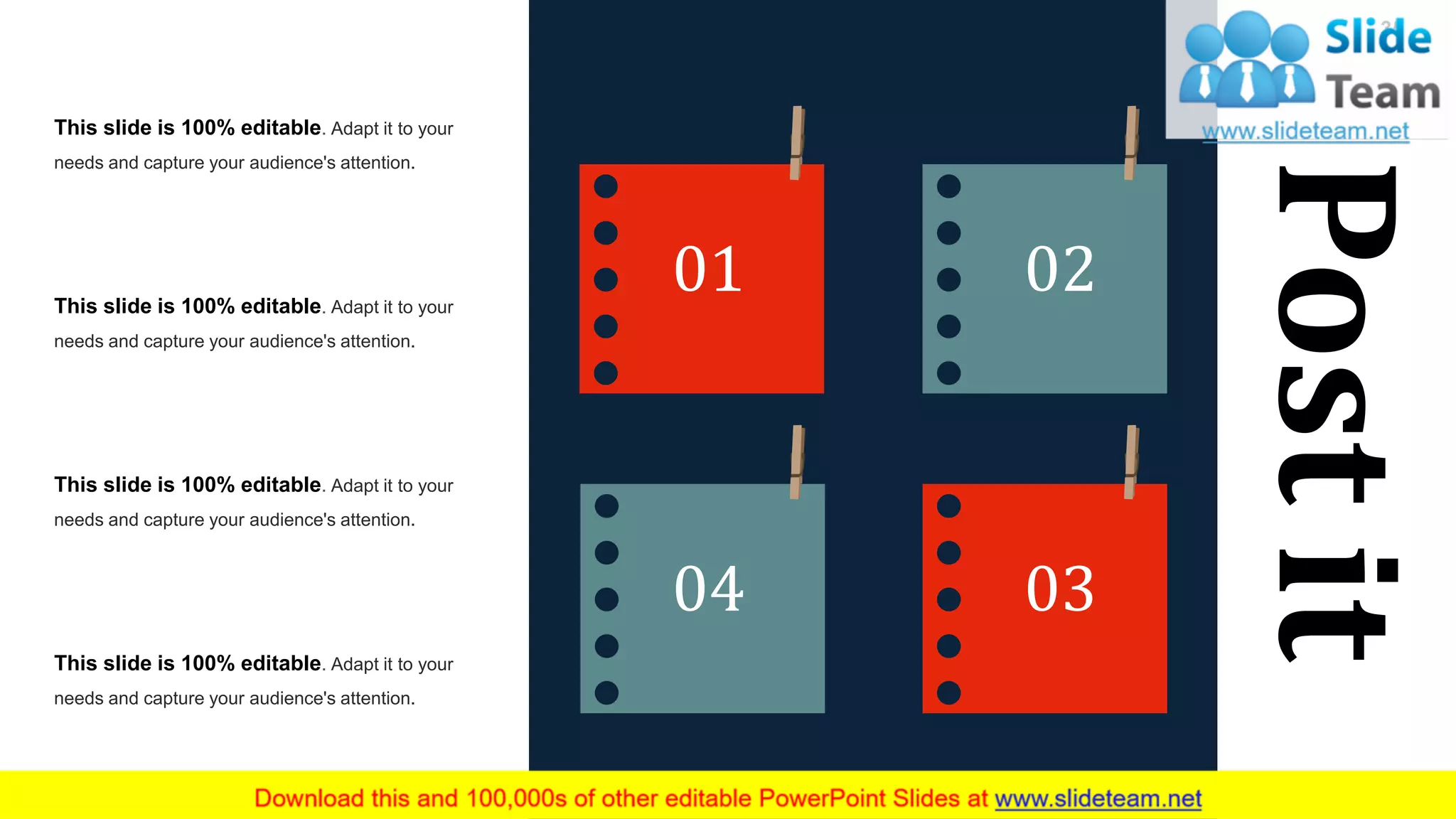 This slide is 100% editable. Adapt it to your needs and capture your audience's attention.

This slide is 100% editable. Adapt it to your needs and capture your audience's attention.

This slide is 100% editable. Adapt it to your needs and capture your audience's attention.

This slide is 100% editable. Adapt it to your needs and capture your audience's attention.

01

02

04

03

Slide Team
www.slideteam.net

Post it

Download this and 100,000s of other editable PowerPoint Slides at www.slideteam.net