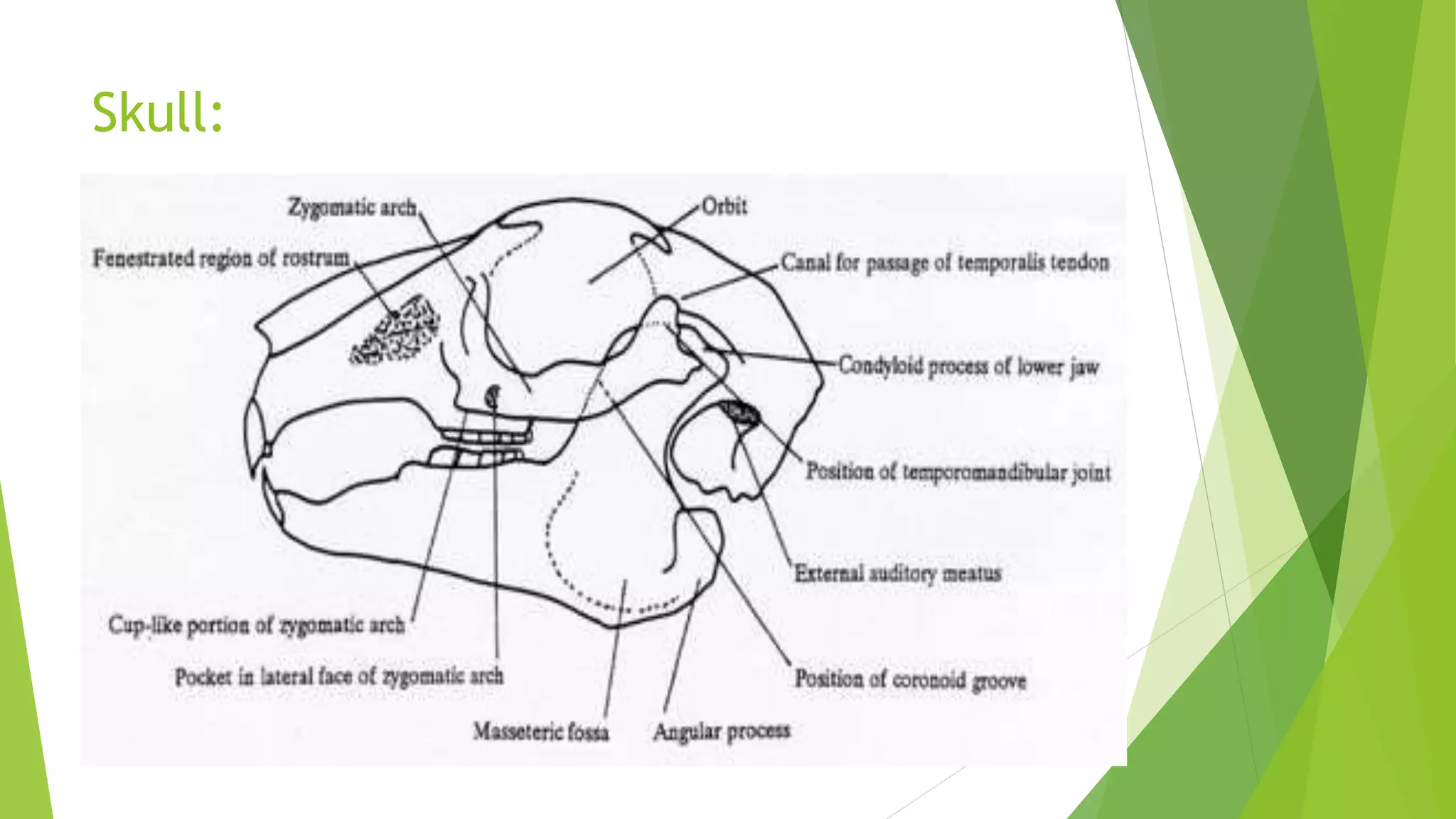 Skull:

Zygomatic arch

Orbit

Fenestrated region of rostrum

Canal for passage of temporalis tendon

Condyloid process of lower jaw

Position of temporomandibular joint

External auditory meatus

Cup-like portion of zygomatic arch

Pocket in lateral face of zygomatic arch

Position of coronoid groove

Masseteric fossa

Angular process