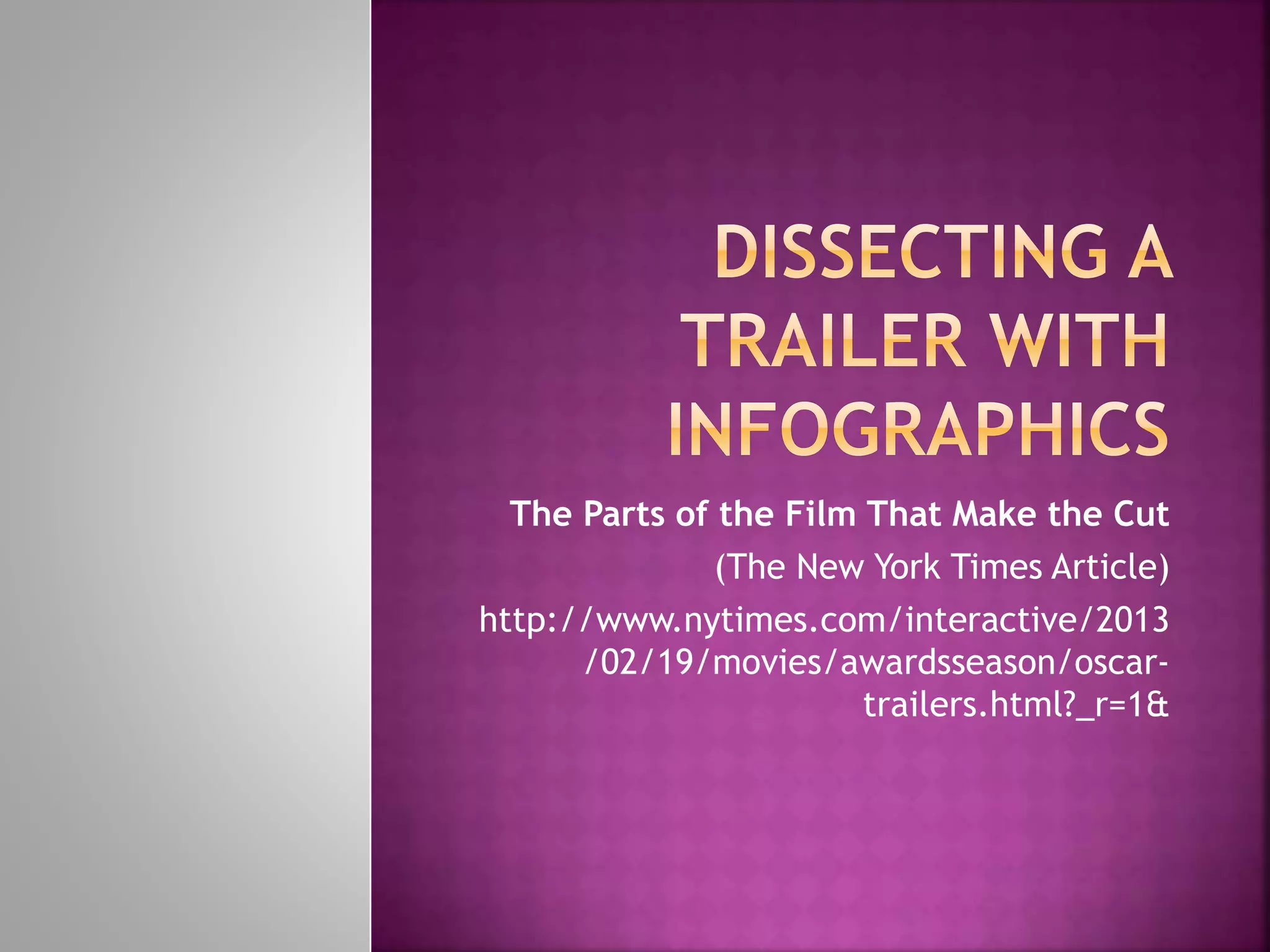 DISSECTING A TRAILER WITH INFOGRAPHICS

The Parts of the Film That Make the Cut

(The New York Times Article)

http://www.nytimes.com/interactive/2013/02/19/movies/awardsseason/oscar-trailers.html?_r=1&