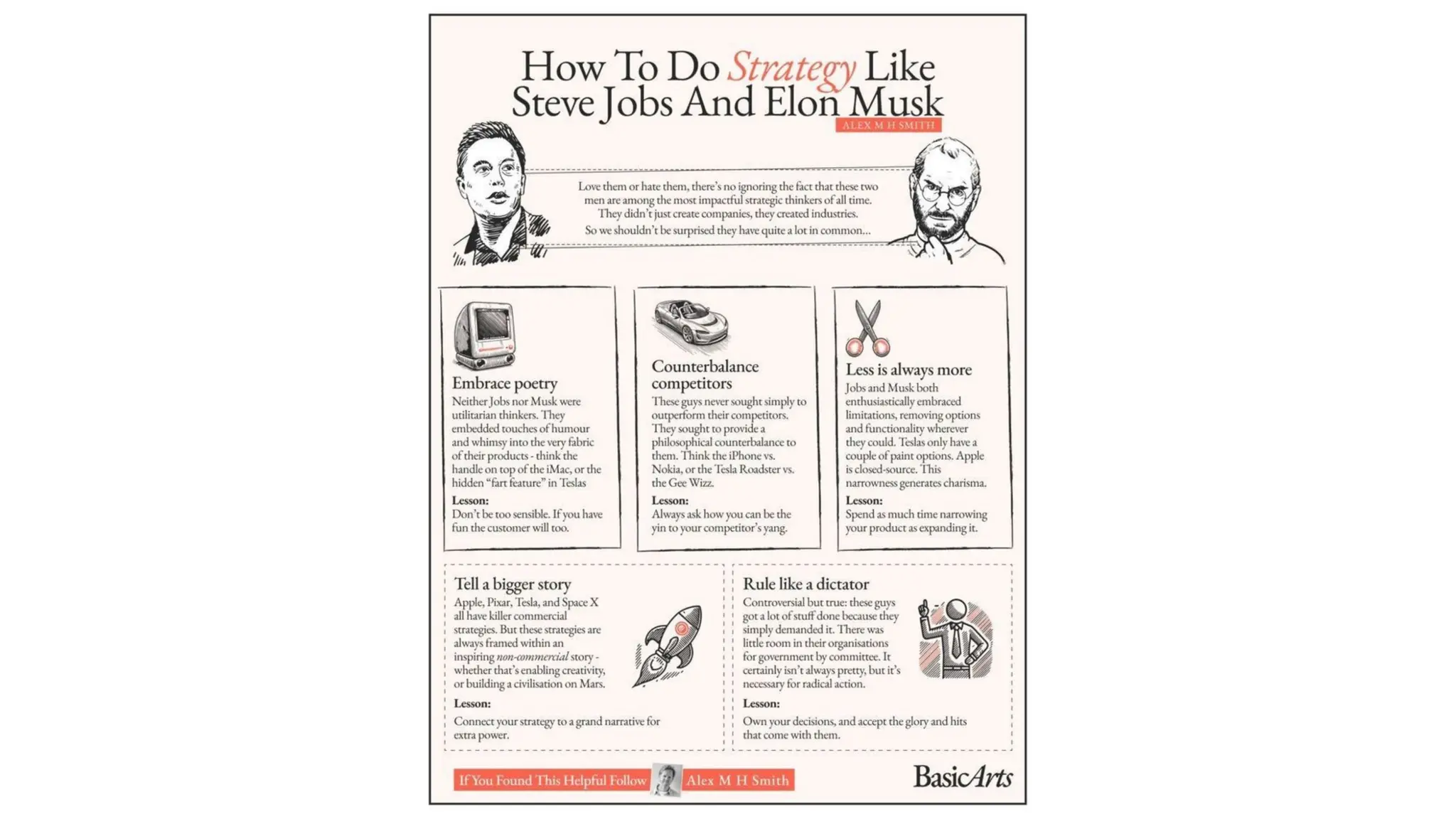 How To Do Strategy Like Steve Jobs And Elon Musk

ALEX M H SMITH

Love them or hate them, there's no ignoring the fact that these two men are among the most impactful strategic thinkers of all time. They didn't just create companies, they created industries.

So we shouldn't be surprised they have quite a lot in common...

Embrace poetry
Neither Jobs nor Musk were utilitarian thinkers. They embedded touches of humour and whimsy into the very fabric of their products - think the handle on top of the iMac, or the hidden "fart feature" in Teslas
Lesson:
Don't be too sensible. If you have fun the customer will too.

Counterbalance competitors
These guys never sought simply to outperform their competitors. They sought to provide a philosophical counterbalance to them. Think the iPhone vs. Nokia, or the Tesla Roadster vs. the Gee Wizz.
Lesson:
Always ask how you can be the yin to your competitor's yang.

Less is always more
Jobs and Musk both enthusiastically embraced limitations, removing options and functionality wherever they could. Teslas only have a couple of paint options. Apple is closed-source. This narrowness generates charisma.
Lesson:
Spend as much time narrowing your product as expanding it.

Tell a bigger story
Apple, Pixar, Tesla, and Space X all have killer commercial strategies. But these strategies are always framed within an inspiring non-commercial story - whether that's enabling creativity, or building a civilisation on Mars.
Lesson:
Connect your strategy to a grand narrative for extra power.

Rule like a dictator
Controversial but true: these guys got a lot of stuff done because they simply demanded it. There was little room in their organisations for government by committee. It certainly isn't always pretty, but it's necessary for radical action.
Lesson:
Own your decisions, and accept the glory and hits that come with them.

If You Found This Helpful Follow Alex M H Smith

BasicArts