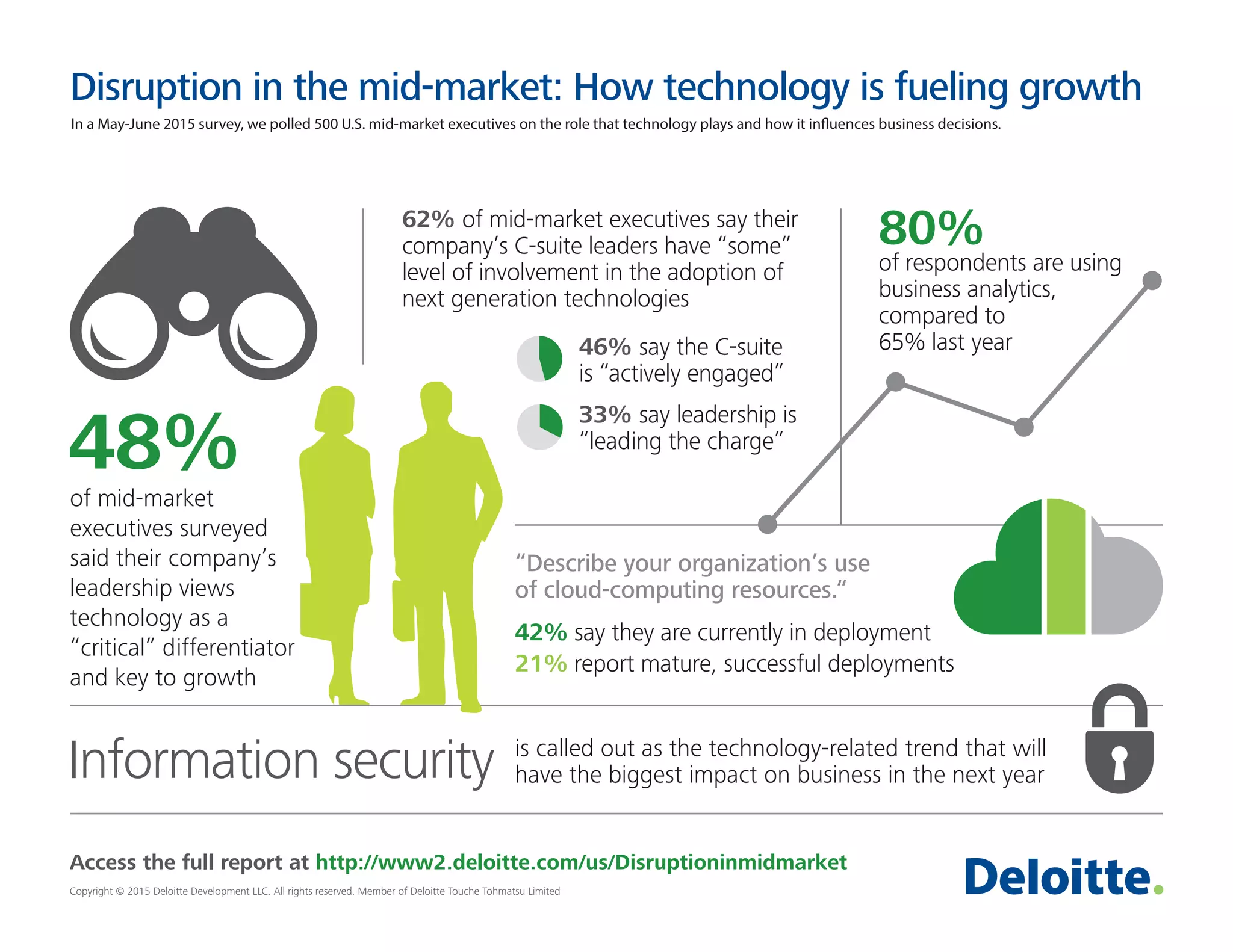 Disruption in the mid-market: How technology is fueling growth

In a May-June 2015 survey, we polled 500 U.S. mid-market executives on the role that technology plays and how it influences business decisions.

48%
of mid-market executives surveyed said their company's leadership views technology as a "critical" differentiator and key to growth

62% of mid-market executives say their company's C-suite leaders have "some" level of involvement in the adoption of next generation technologies

46% say the C-suite is "actively engaged"

33% say leadership is "leading the charge"

80%
of respondents are using business analytics, compared to 65% last year

"Describe your organization's use of cloud-computing resources."

42% say they are currently in deployment
21% report mature, successful deployments

Information security is called out as the technology-related trend that will have the biggest impact on business in the next year

Access the full report at http://www2.deloitte.com/us/Disruptioninmidmarket

Copyright © 2015 Deloitte Development LLC. All rights reserved. Member of Deloitte Touche Tohmatsu Limited

Deloitte.